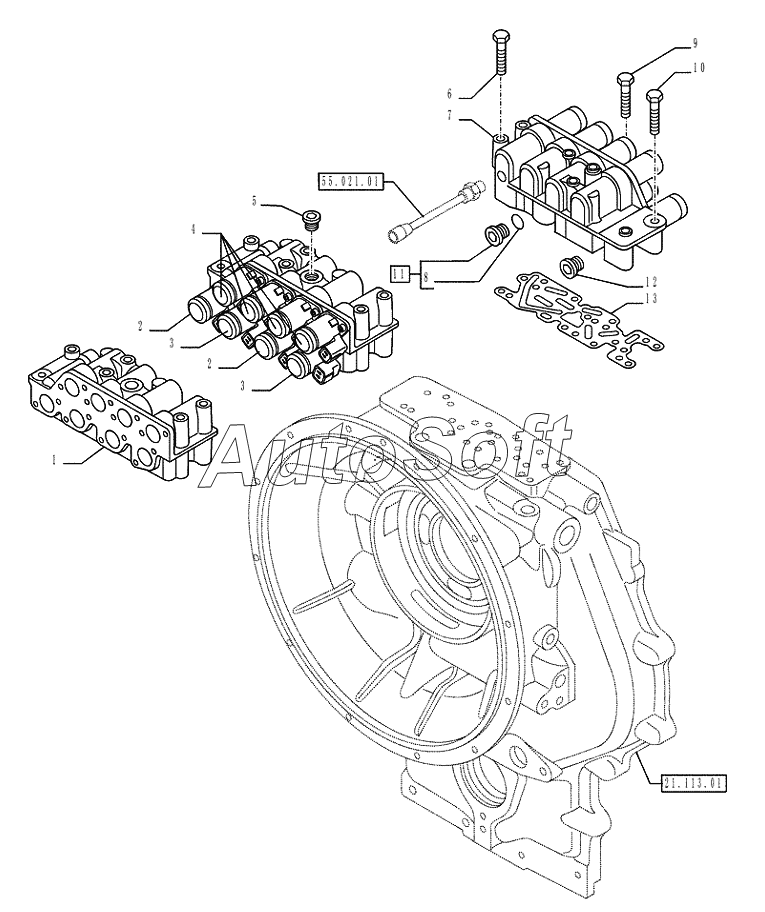 9
10
6
7
55.021.01
5
4
11
8
12
13
2
3
2
3
1
AutoSoft
21.113.01