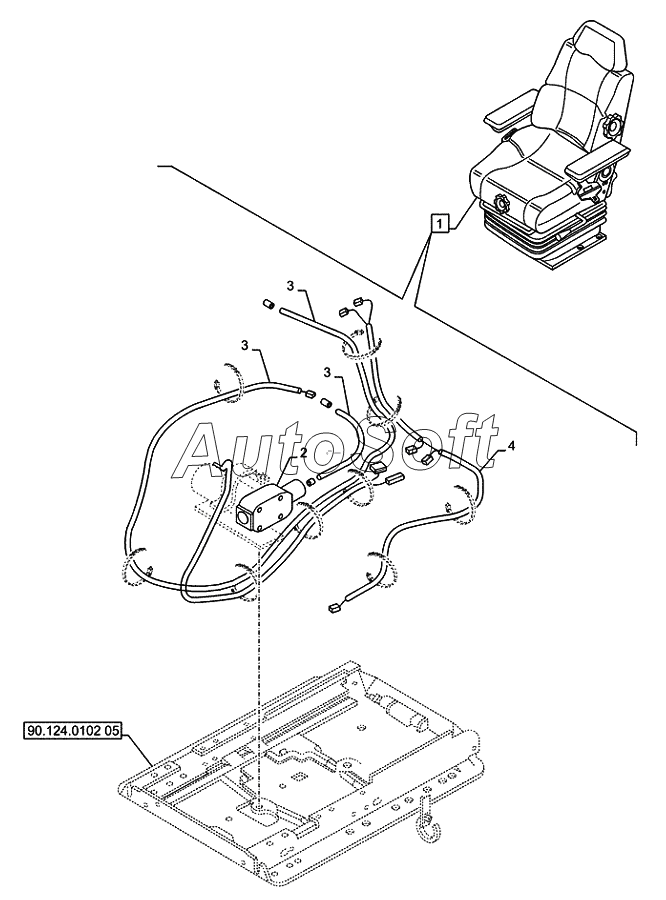 1
3
3
3
2
4
AutoSoft
90.124.0102 05