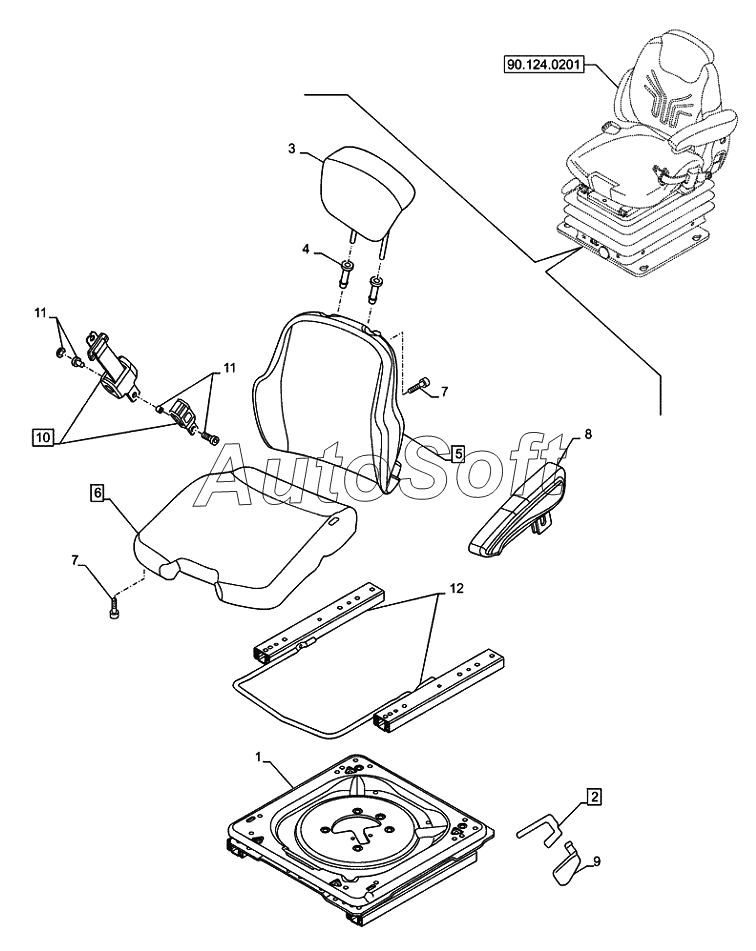 90.124.0201

3

4

11

11

7

10

5

8

AutoSoft

6

7

12

1

2

9