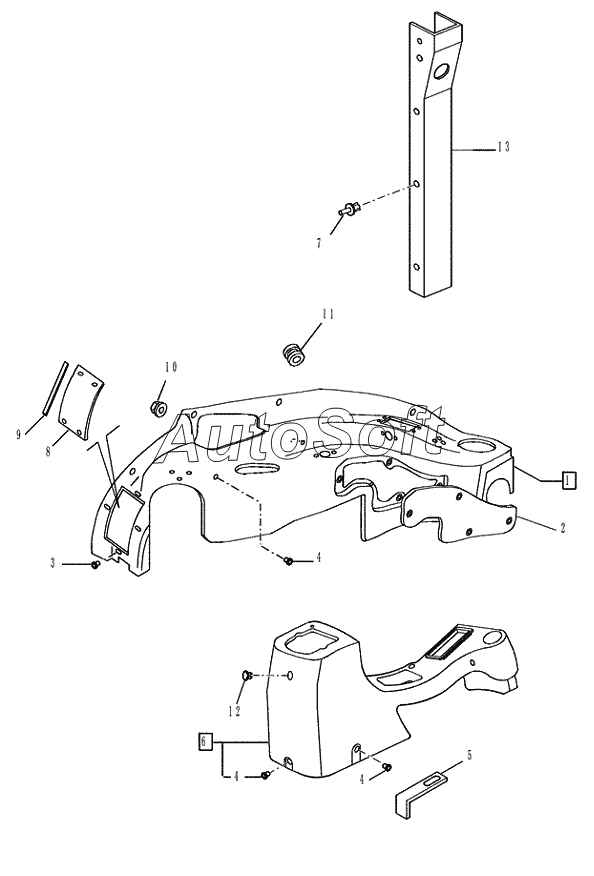 13
7
11
10
9
8
AutoSoft
1
2
3
4
12
6
4
4
5