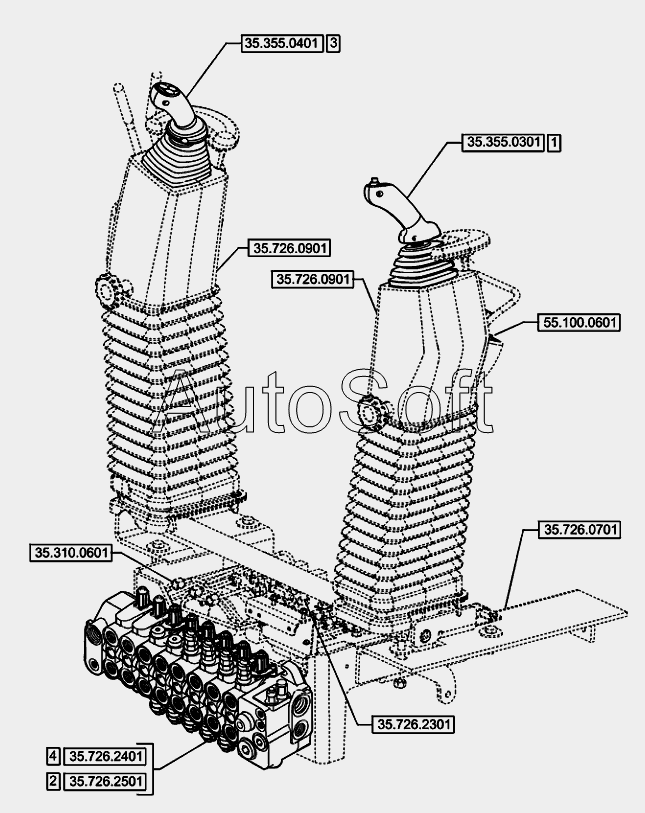 35.355.0401 3

35.355.0301 1

35.726.0901

35.726.0901

55.100.0601

AutoSoft

35.726.0701

35.310.0601

35.726.2301

4 35.726.2401

2 35.726.2501