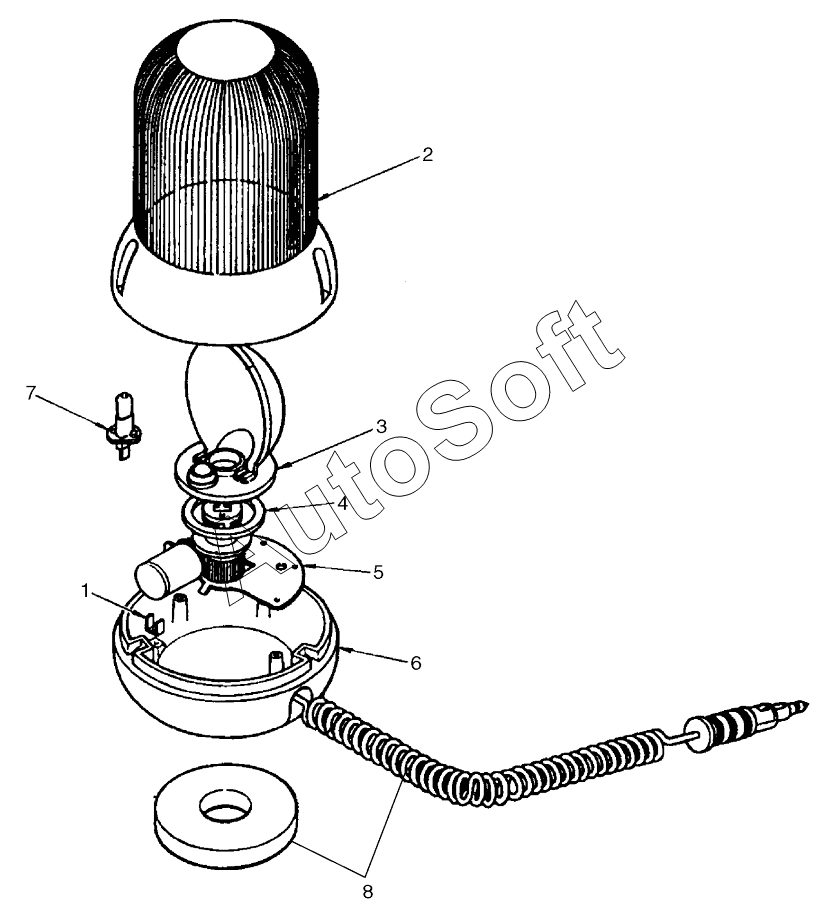 2

7

3

4

5

1

6

8

AutoSoft