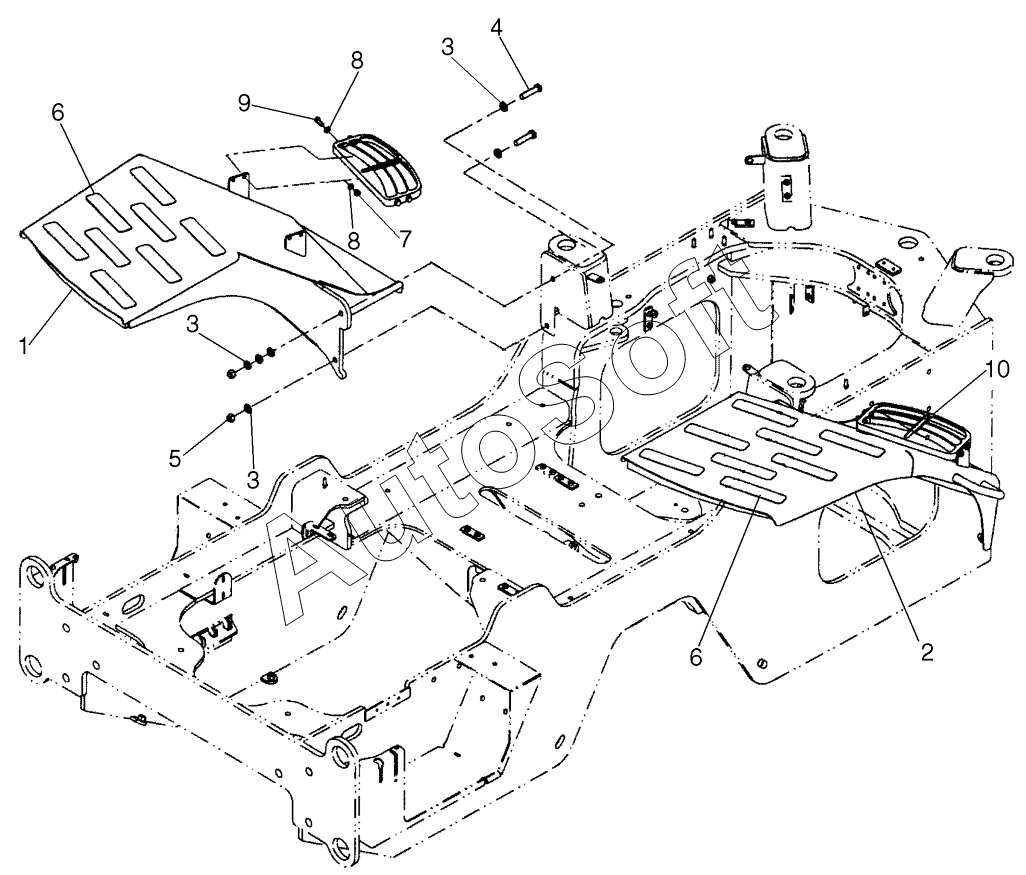 3
4
8
9
6
8
7
1
3
5
3
10
6
2
AutoSoft