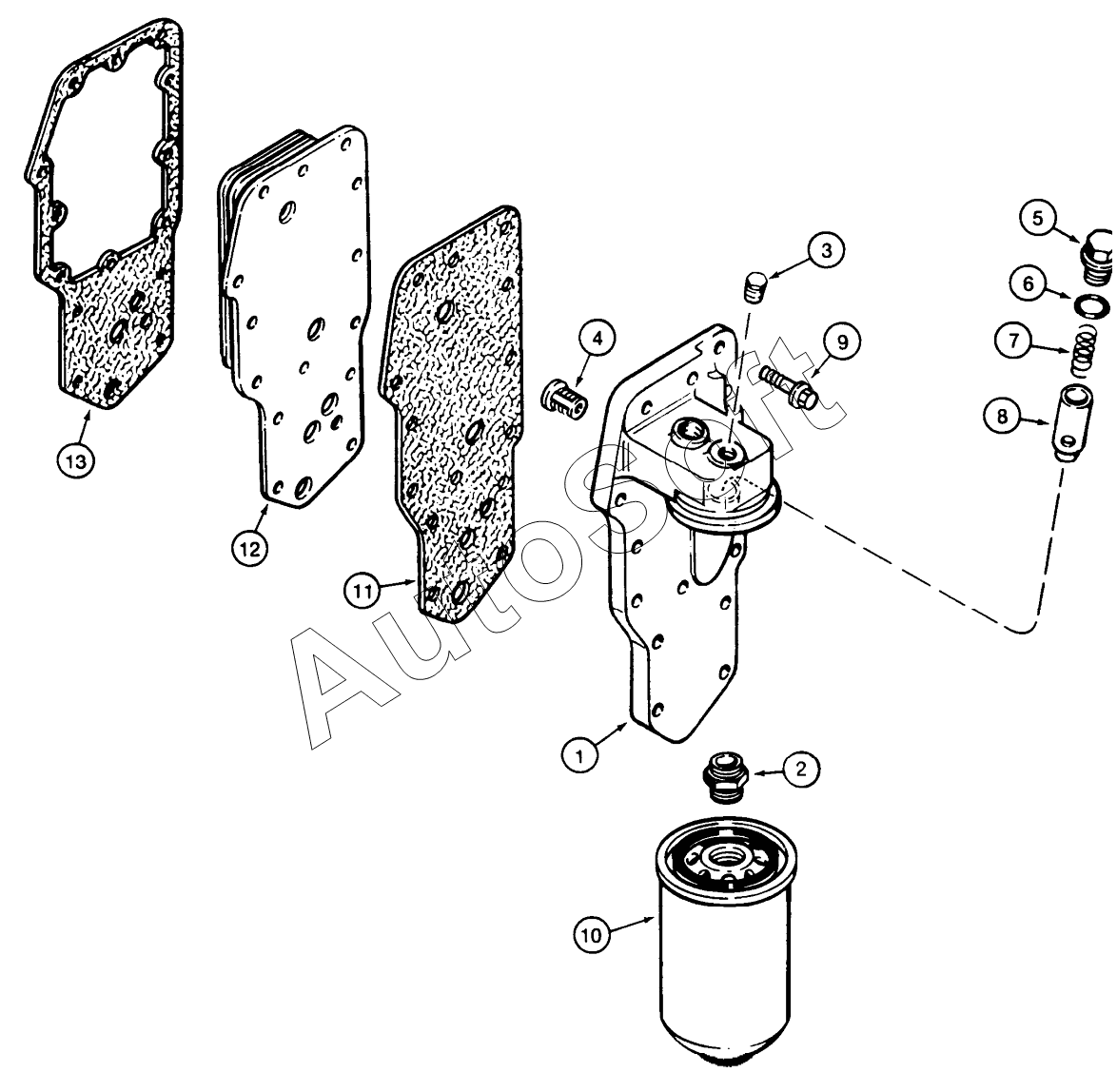 13

12

11

4

3

9

5

6

7

8

1

2

10

AutoSoft