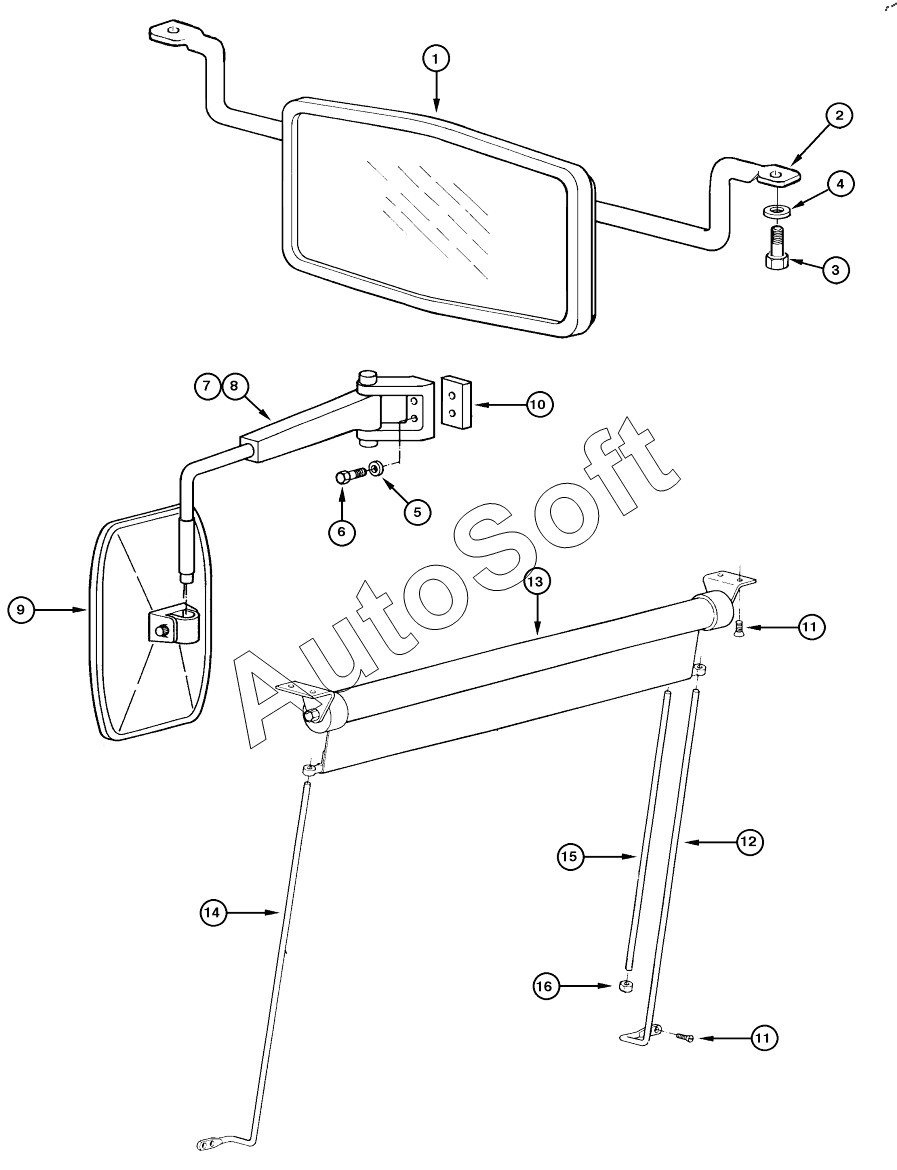 1
2
4
3
7
8
10
5
6
AutoSoft
9
13
11
15
12
14
16
11