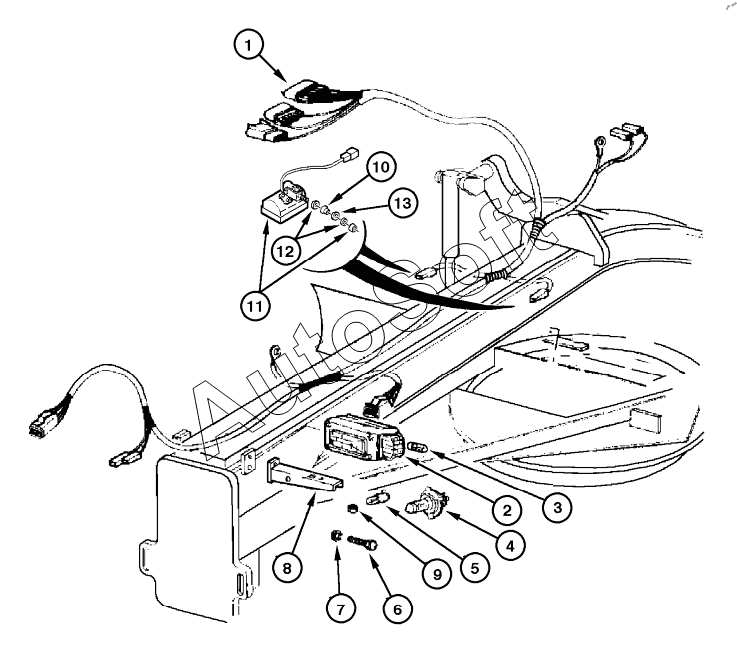 1
10
13
12
11
Autosoft
2
3
4
5
9
8
7
6