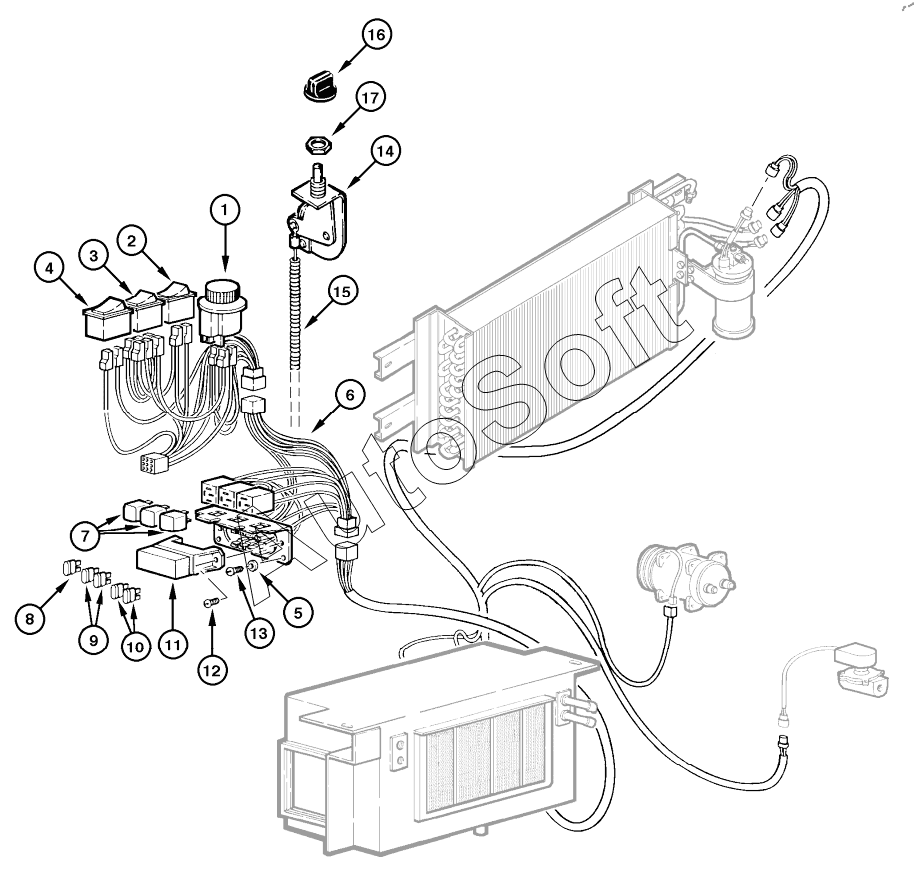 16
17
14
1
2
3
4
15
6
7
8
9
10
11
12
13
5
AutoSoft