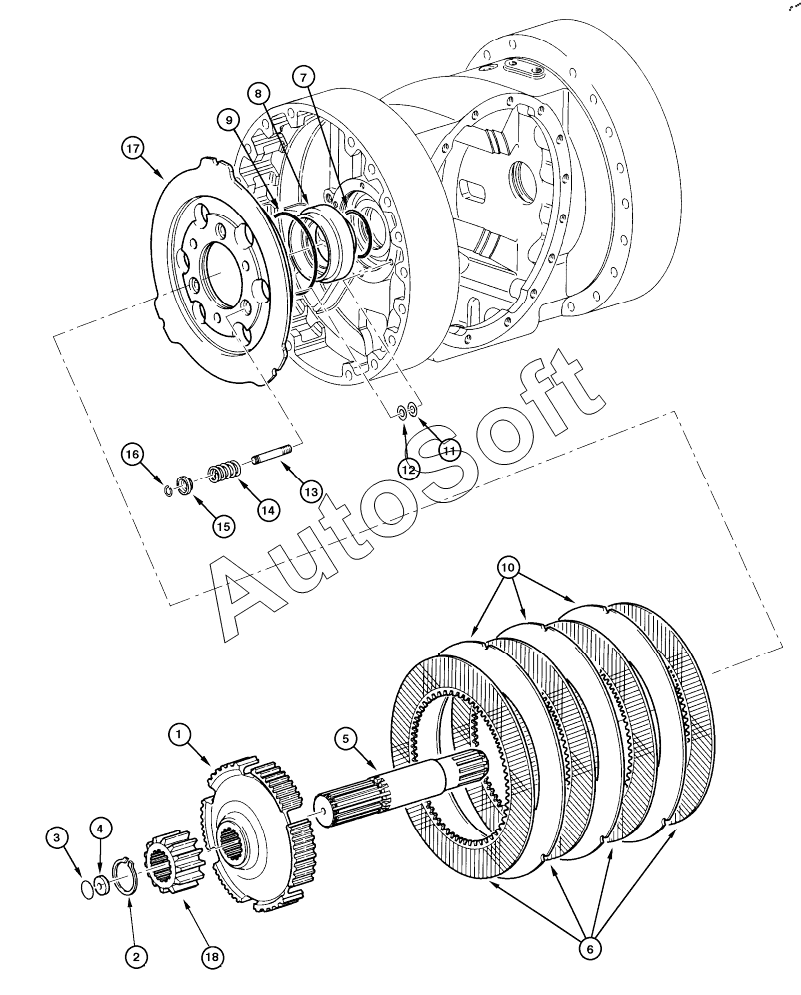 17
9
8
7
16
15
14
13
12
11
AutoSoft
10
1
5
3
4
2
18
6