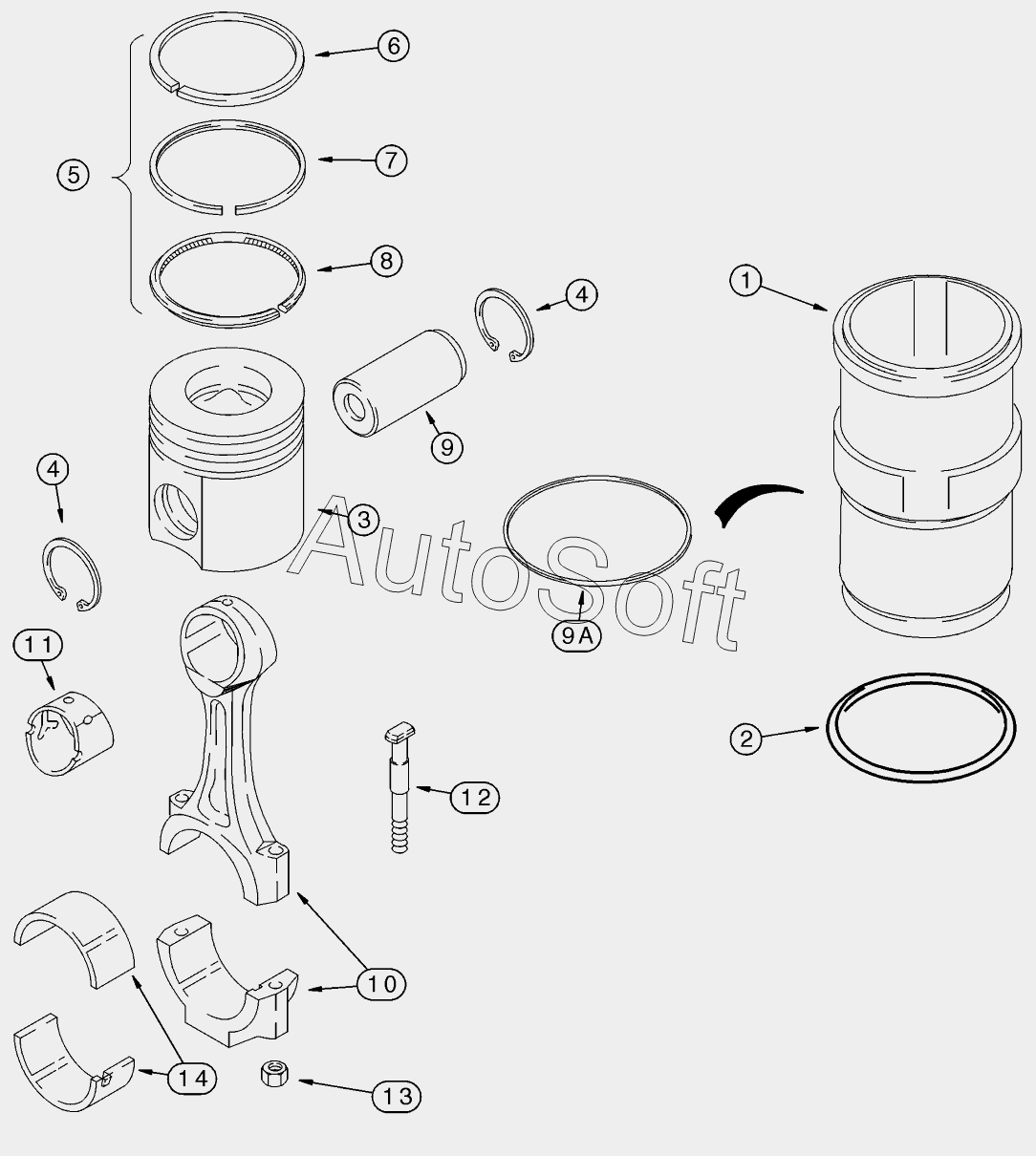 6
7
5
8
4
1
9
4
3
AutoSoft
9A
11
2
12
10
14
13