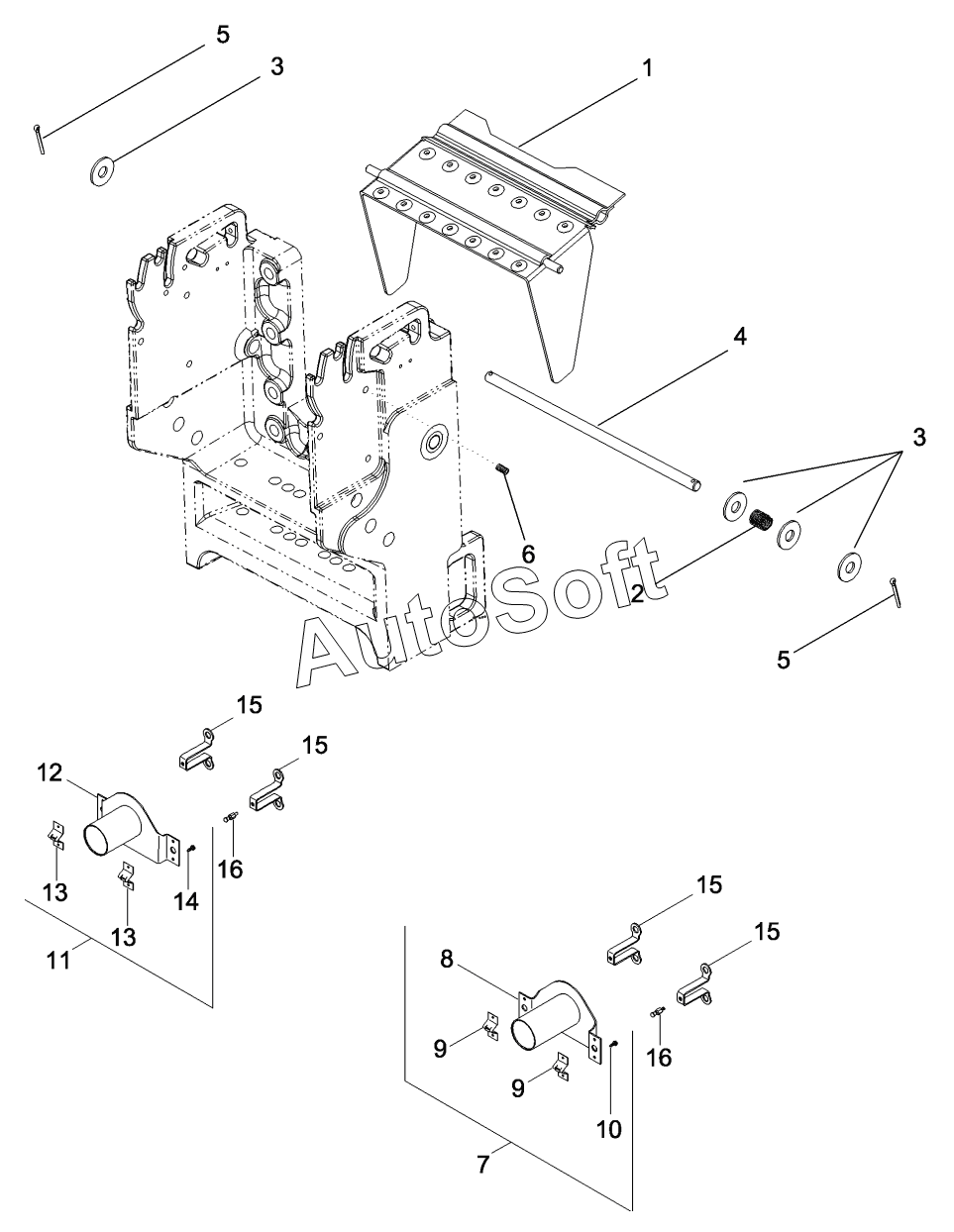 5
3
1
4
3
6
2
5
AutoSoft
15
15
12
16
13
14
13
11
15
15
8
16
9
9
10
7