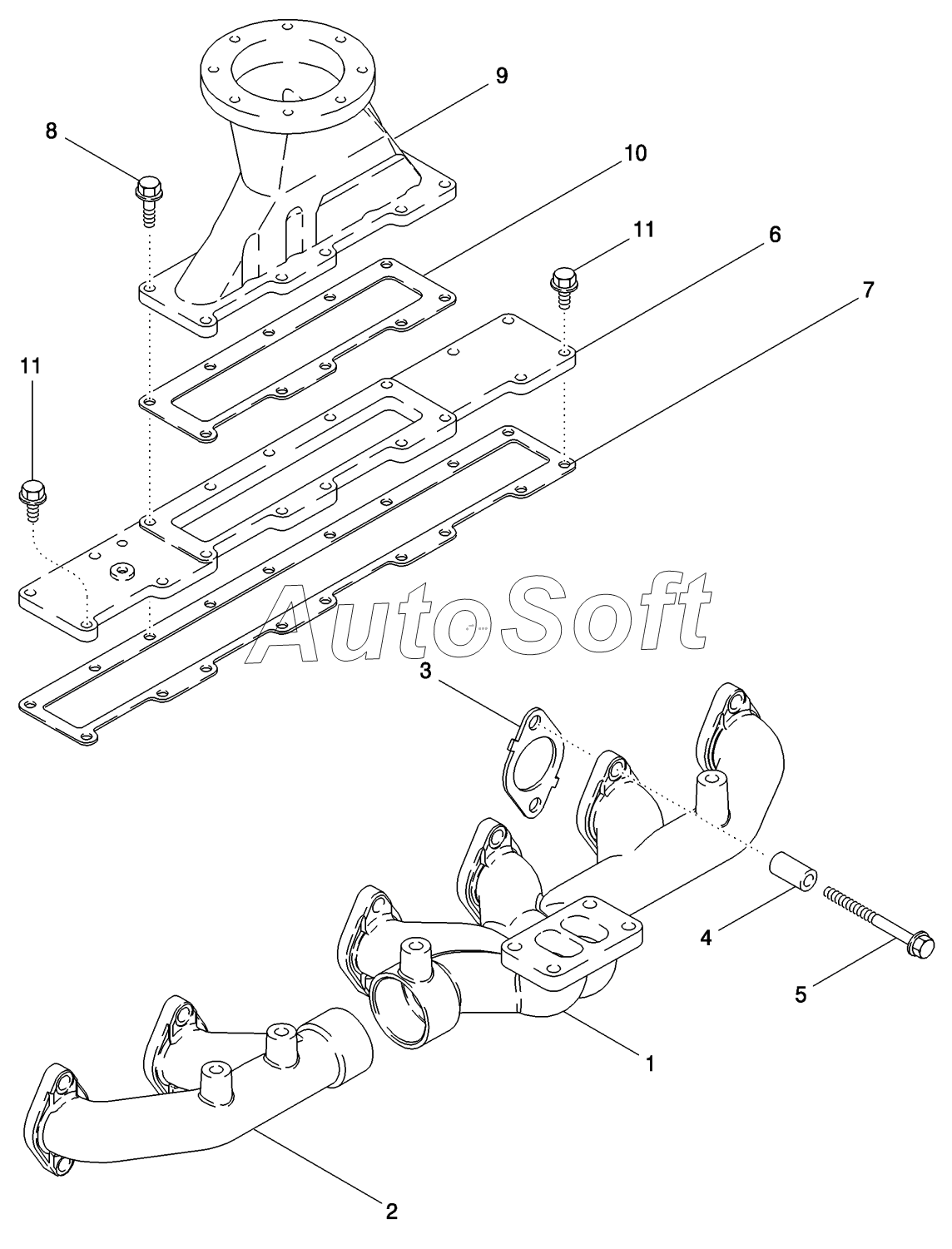 9
8
10
11
6
7
11
AutoSoft
3
4
5
1
2