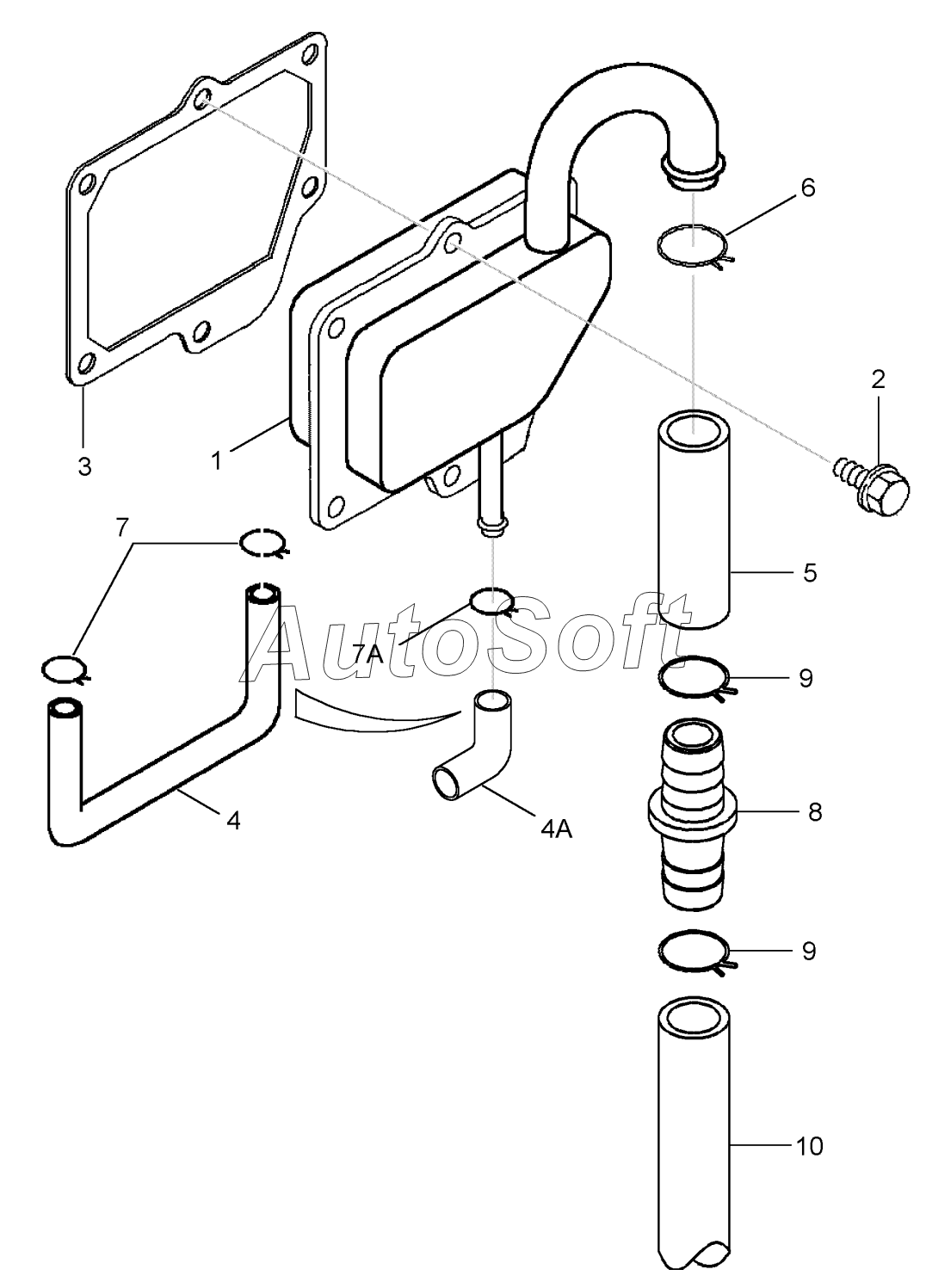 6
2
3
1
7
5
AutoSoft
7A
9
4
4A
8
9
10