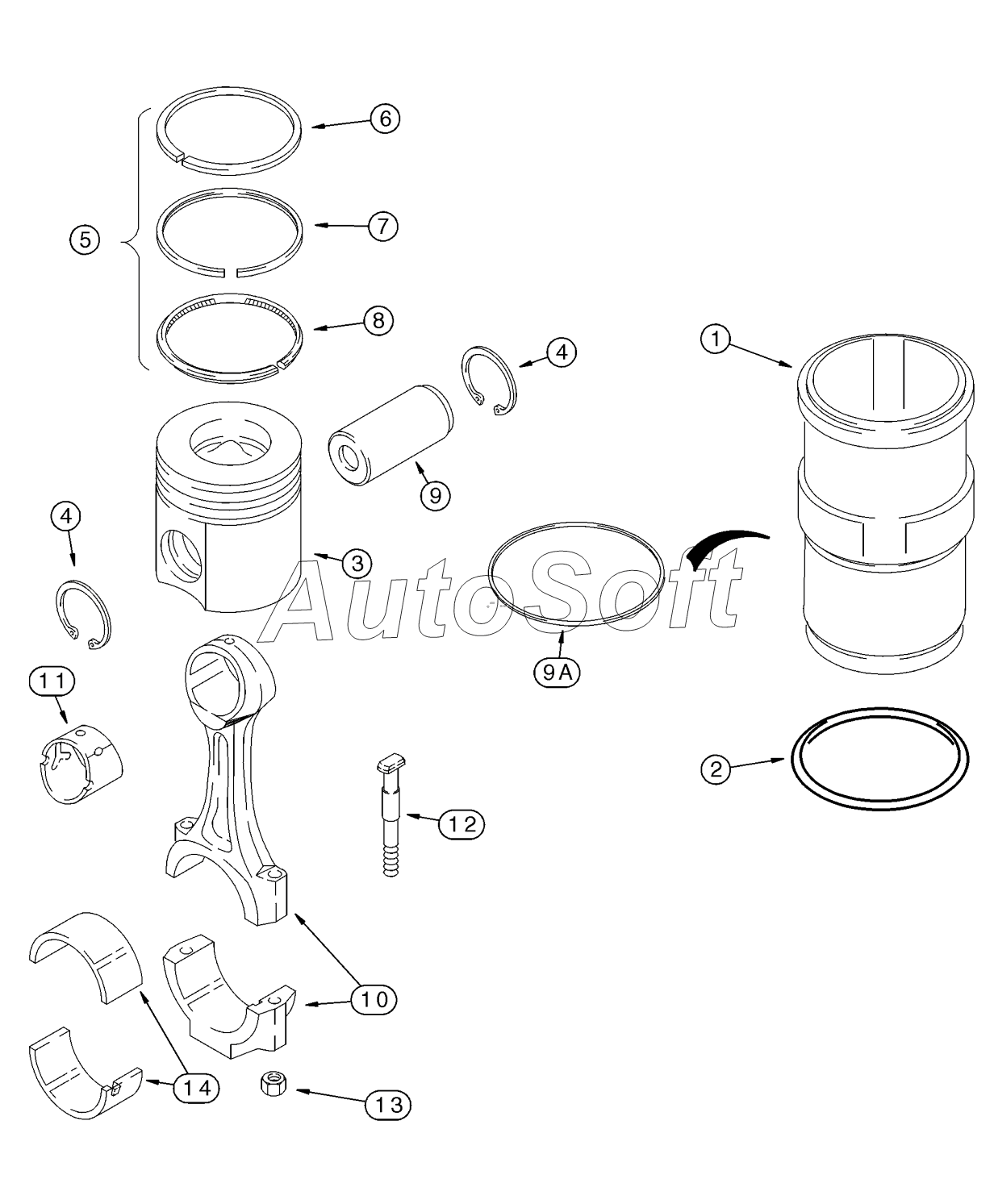 6
7
5
8
4
1
9
4
3
AutoSoft
9A
11
2
12
10
14
13