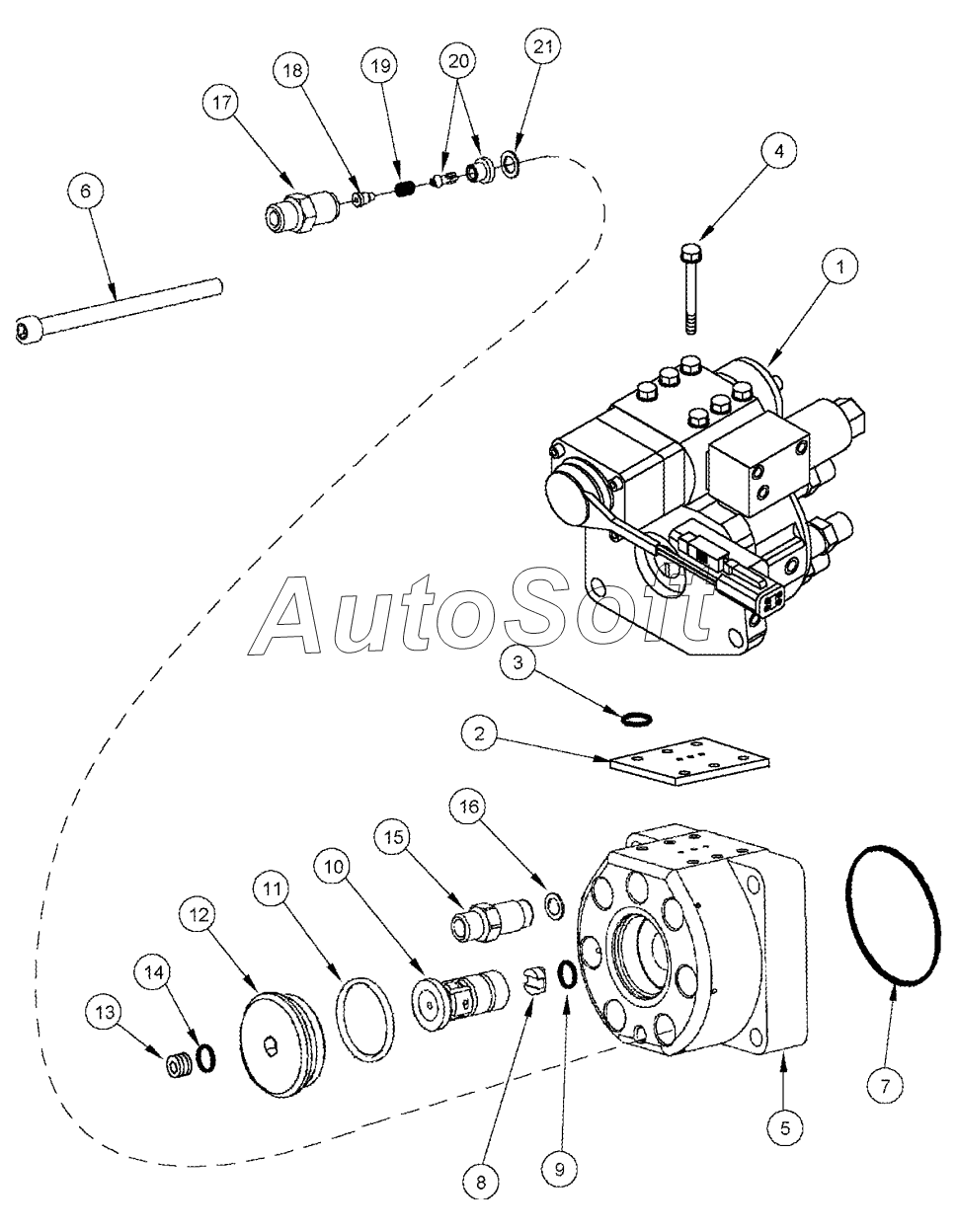 17
18
19
20
21
6
4
1
AutoSoft
3
2
16
15
10
11
12
14
13
7
5
8
9