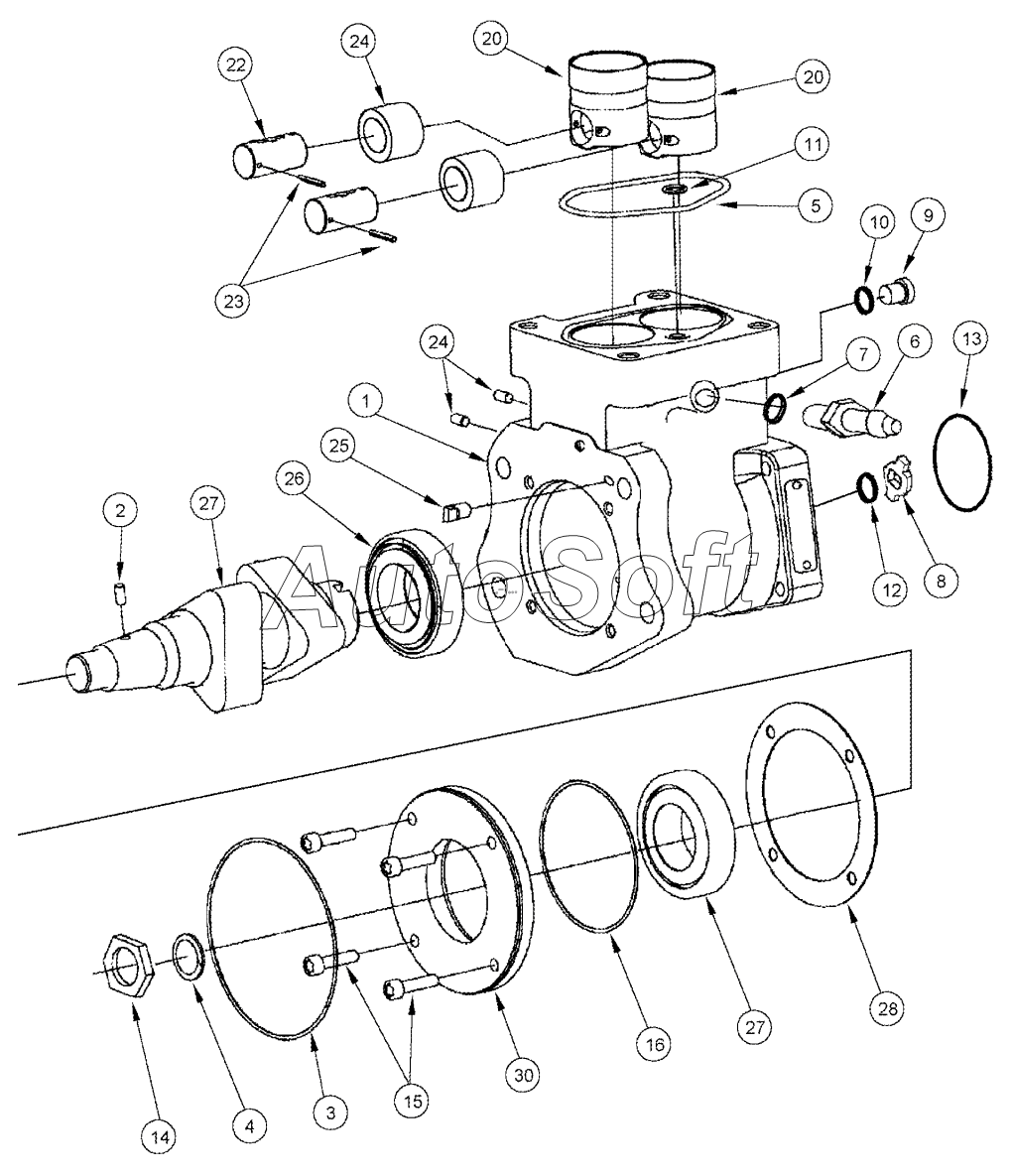 22
24
20
20
11
5
10
9
23
24
7
6
13
1
25
26
2
27
AutoSoft
12
8
14
4
3
15
30
16
27
28