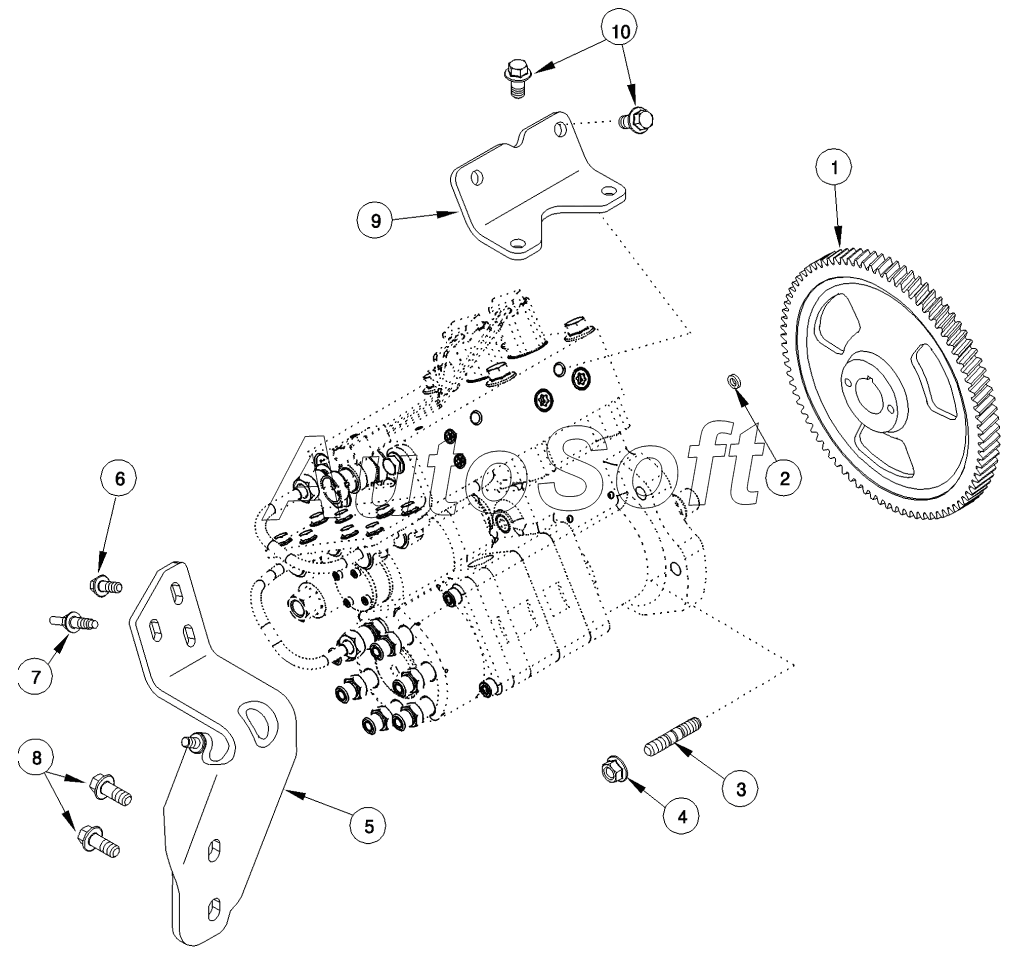 10
1
9
AutoSoft
2
6
7
8
5
3
4