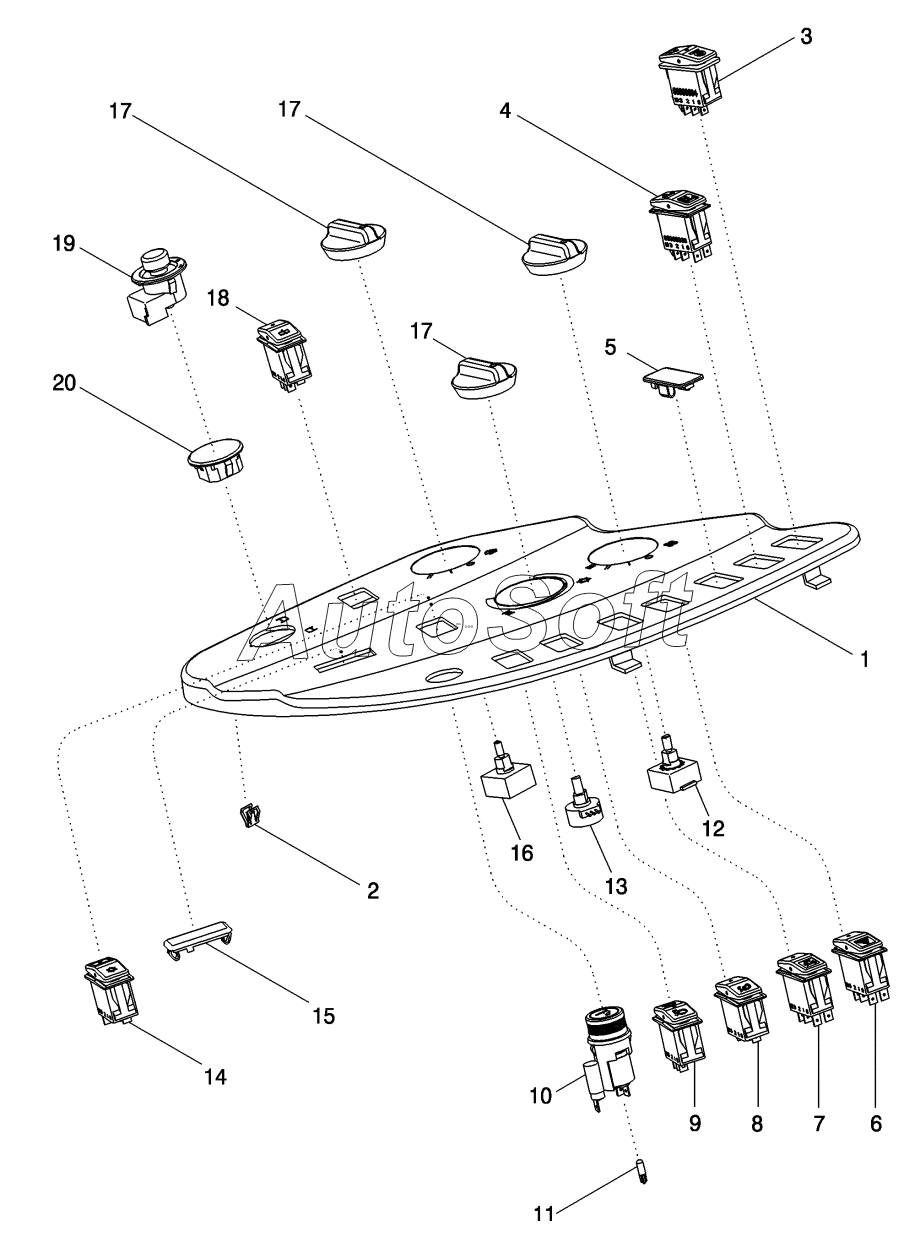 3
17
17
4
19
18
17
5
20
AutoSoft
1
16
13
12
2
15
14
10
9
8
7
6
11