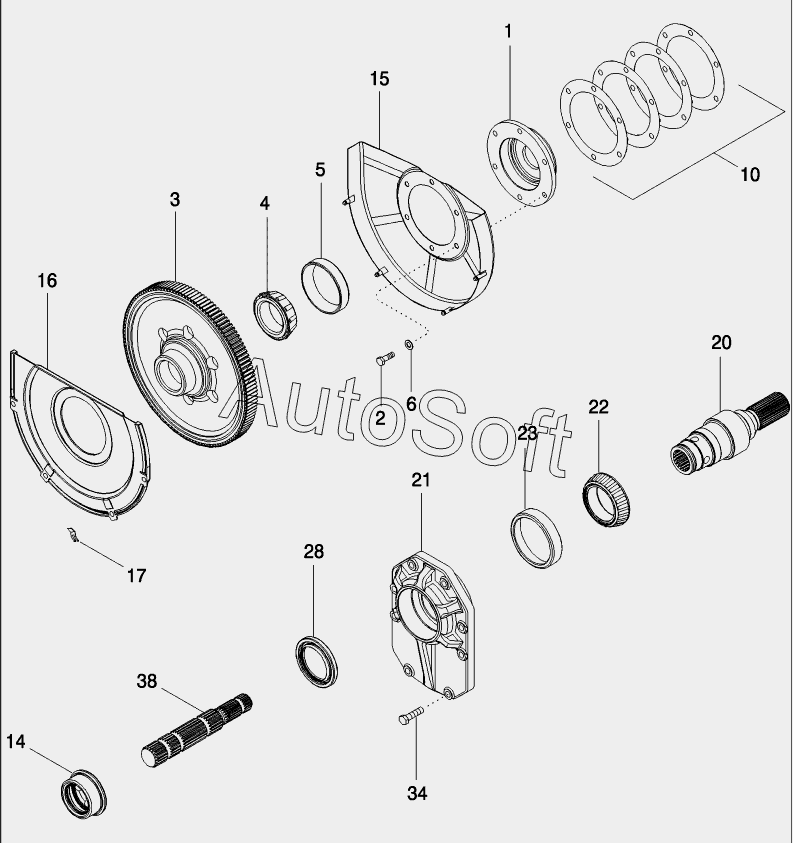 1
15
10
5
3
4
16
20
AutoSoft
2
6
22
23
21
17
28
38
14
34