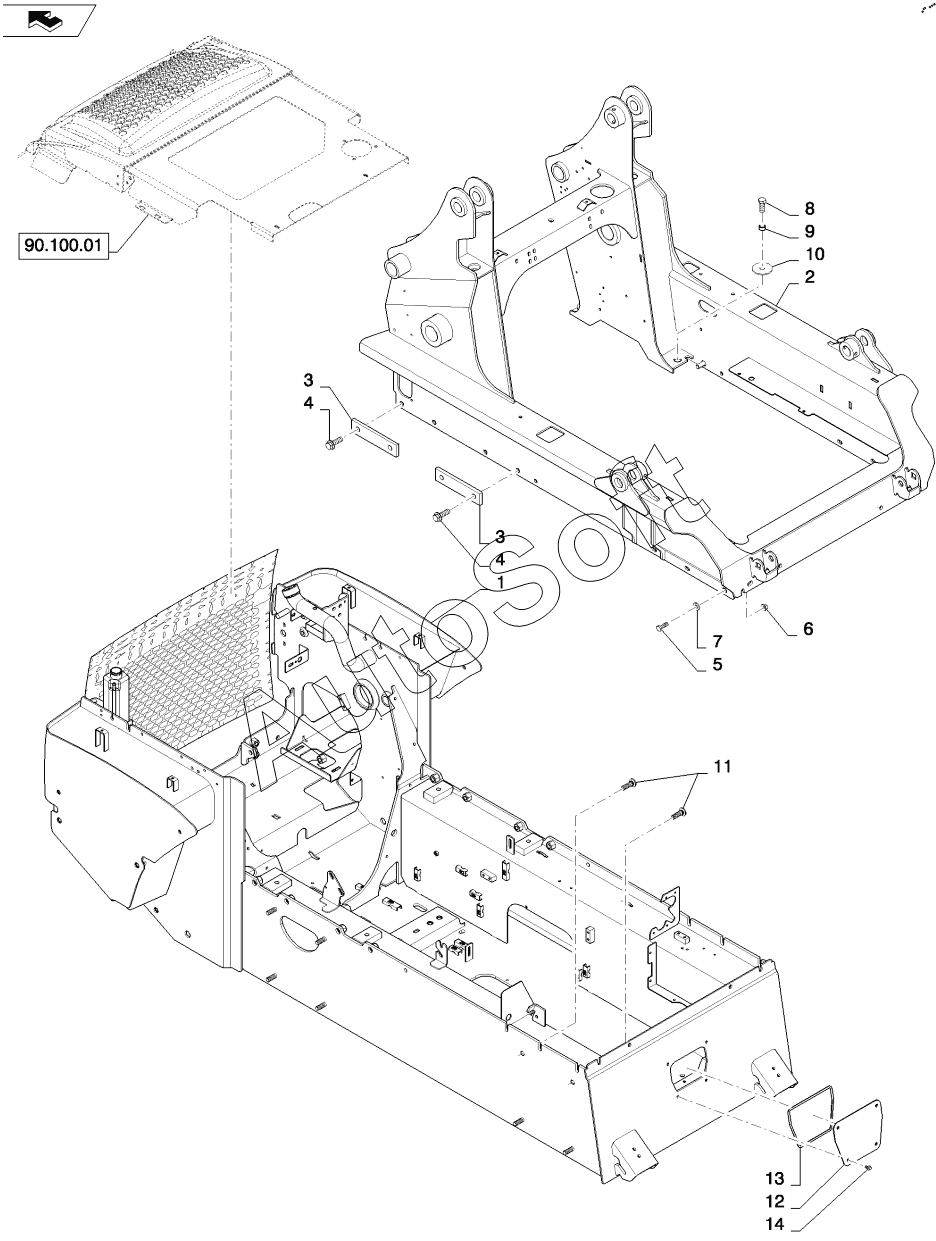 90.100.01

8
9
10
2

3
4

3
4
1

7
6
5

11

13
12
14