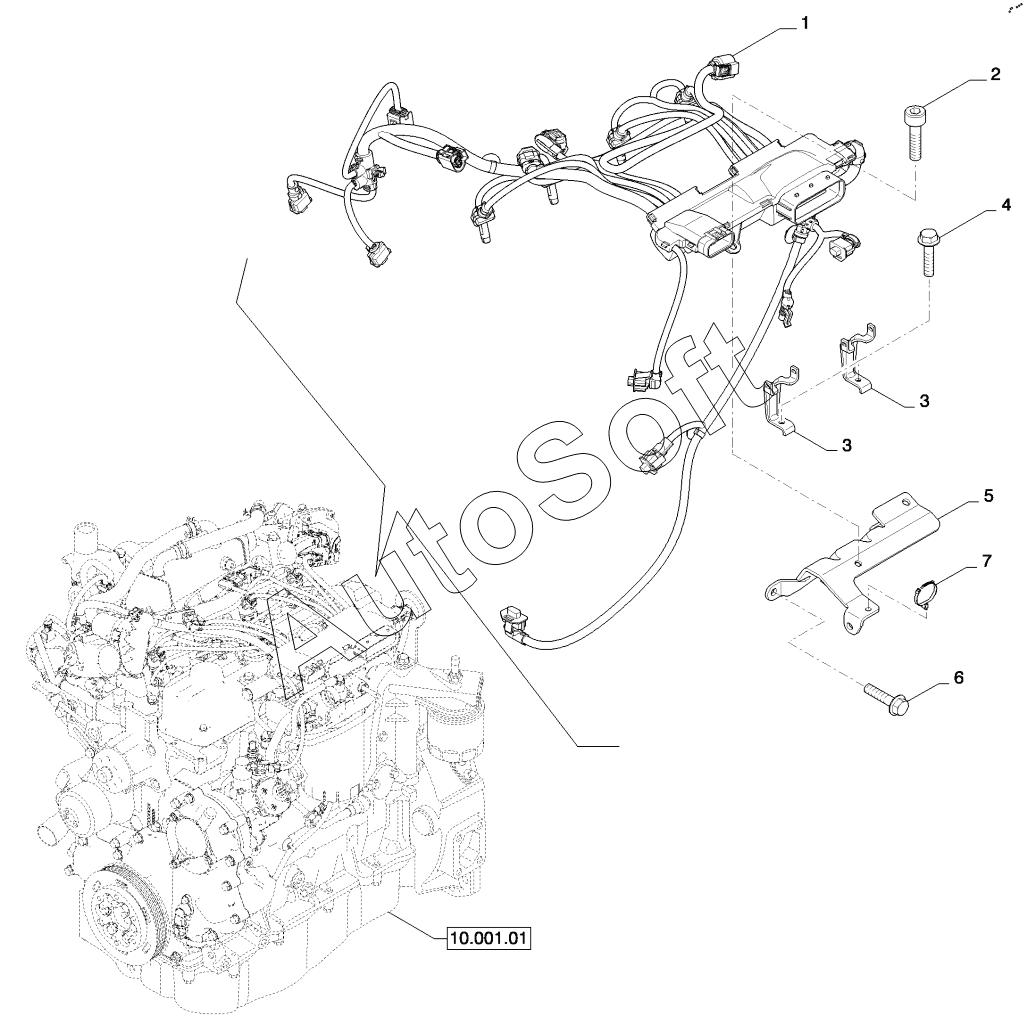 1
2
4
3
3
5
7
6
AutoSoft
10.001.01