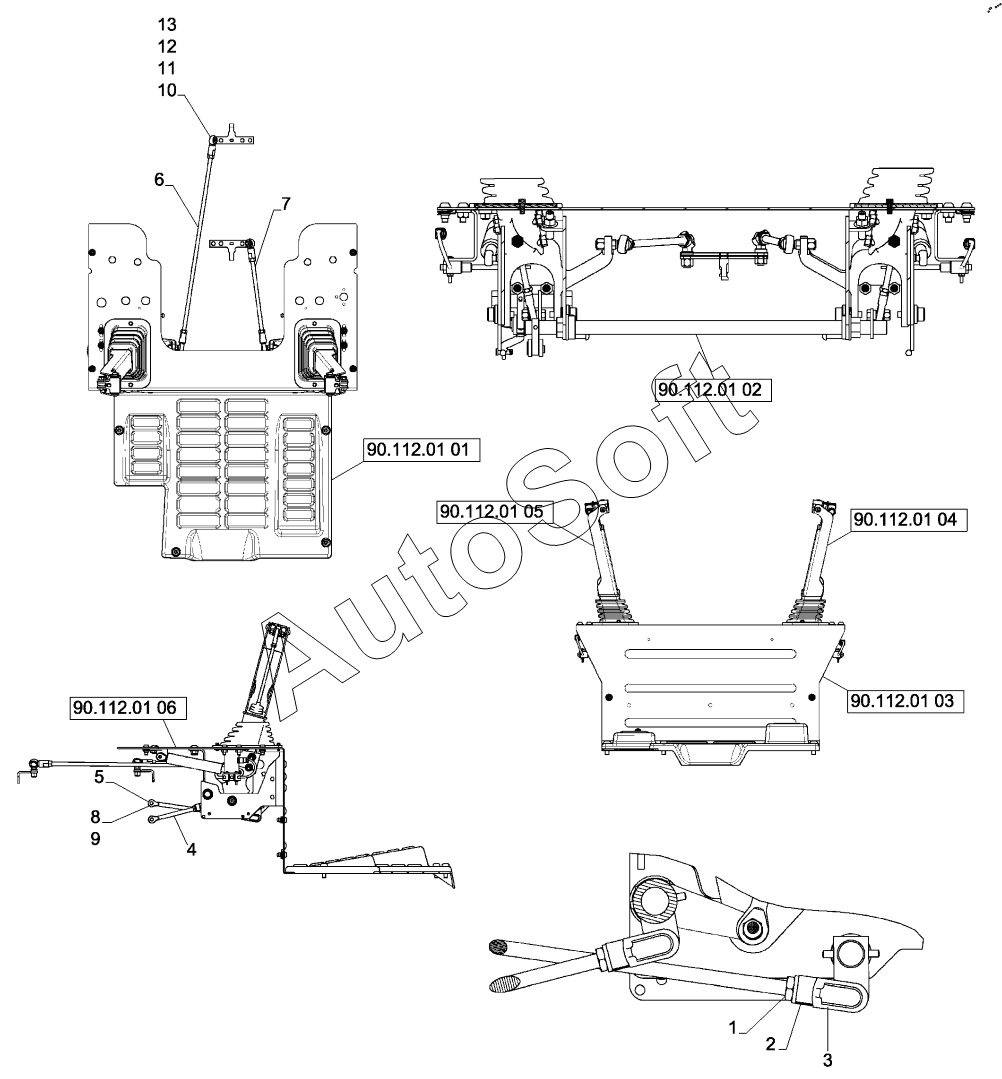 13
12
11
10
6
7
90.112.01 02
90.112.01 01
90.112.01 05
90.112.01 04
AutoSoft
90.112.01 06
90.112.01 03
5
8
9
4
1
2
3