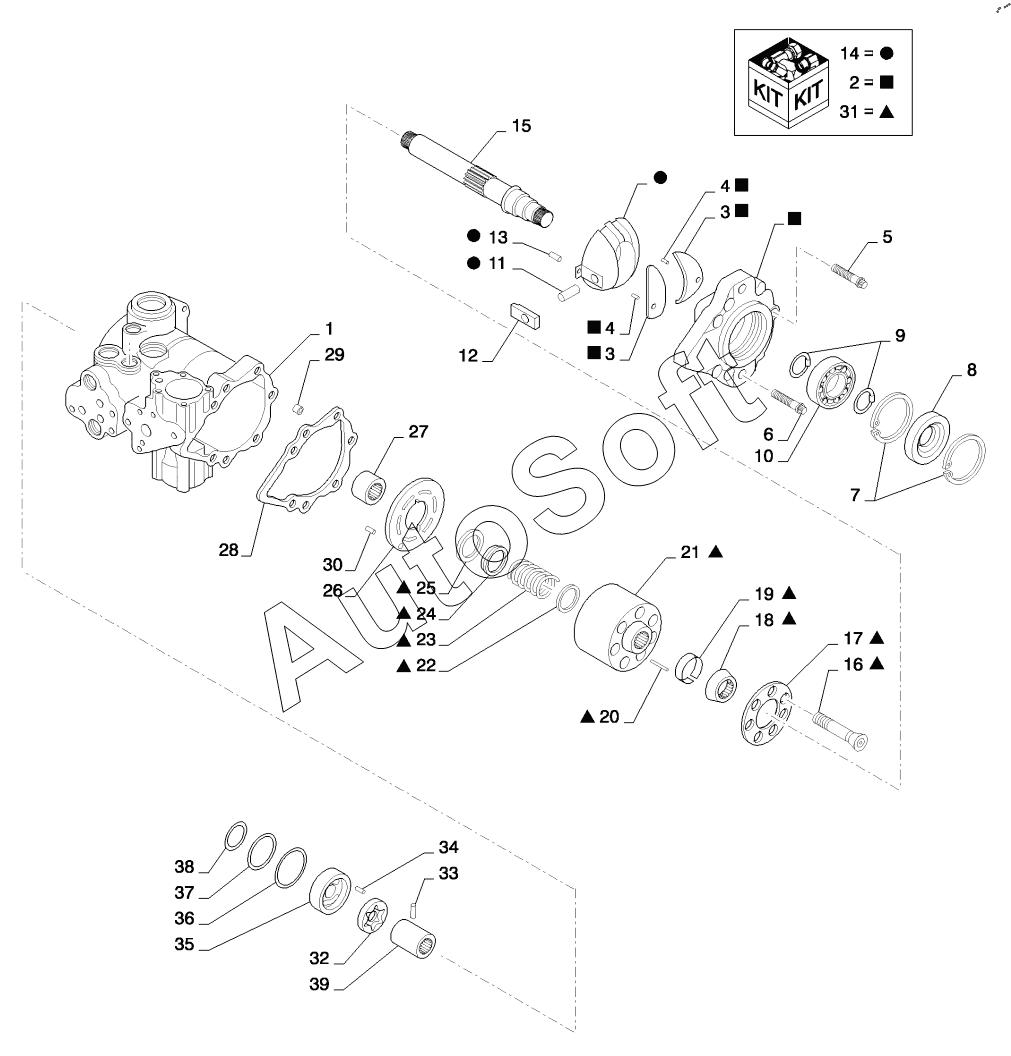 KIT KIT
14 = ●
2 = ■
31 = ▲

15
●
4 ■
3 ■
■
5
● 13
● 11
■ 4
■ 3
12
1
29
9
8
6
10
7
27
28
30
26
▲ 25
▲ 24
▲ 23
▲ 22
21 ▲
19 ▲
18 ▲
17 ▲
16 ▲
▲ 20
38
37
36
35
34
33
32
39

AutoSoft