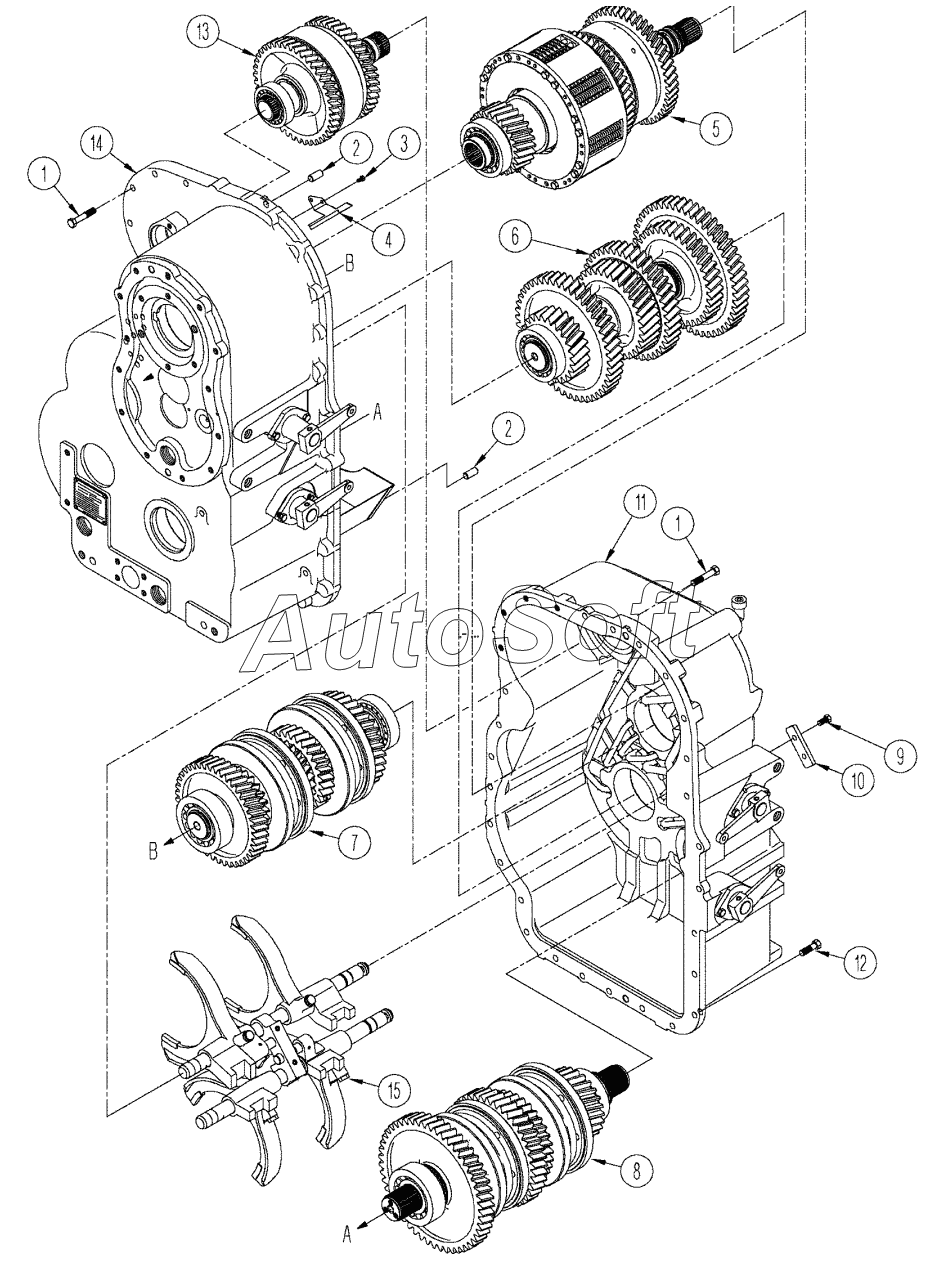 13
5
14
2
3
1
4
B
6
A
2
11
1
AutoSoft
9
10
7
B
12
15
8
A