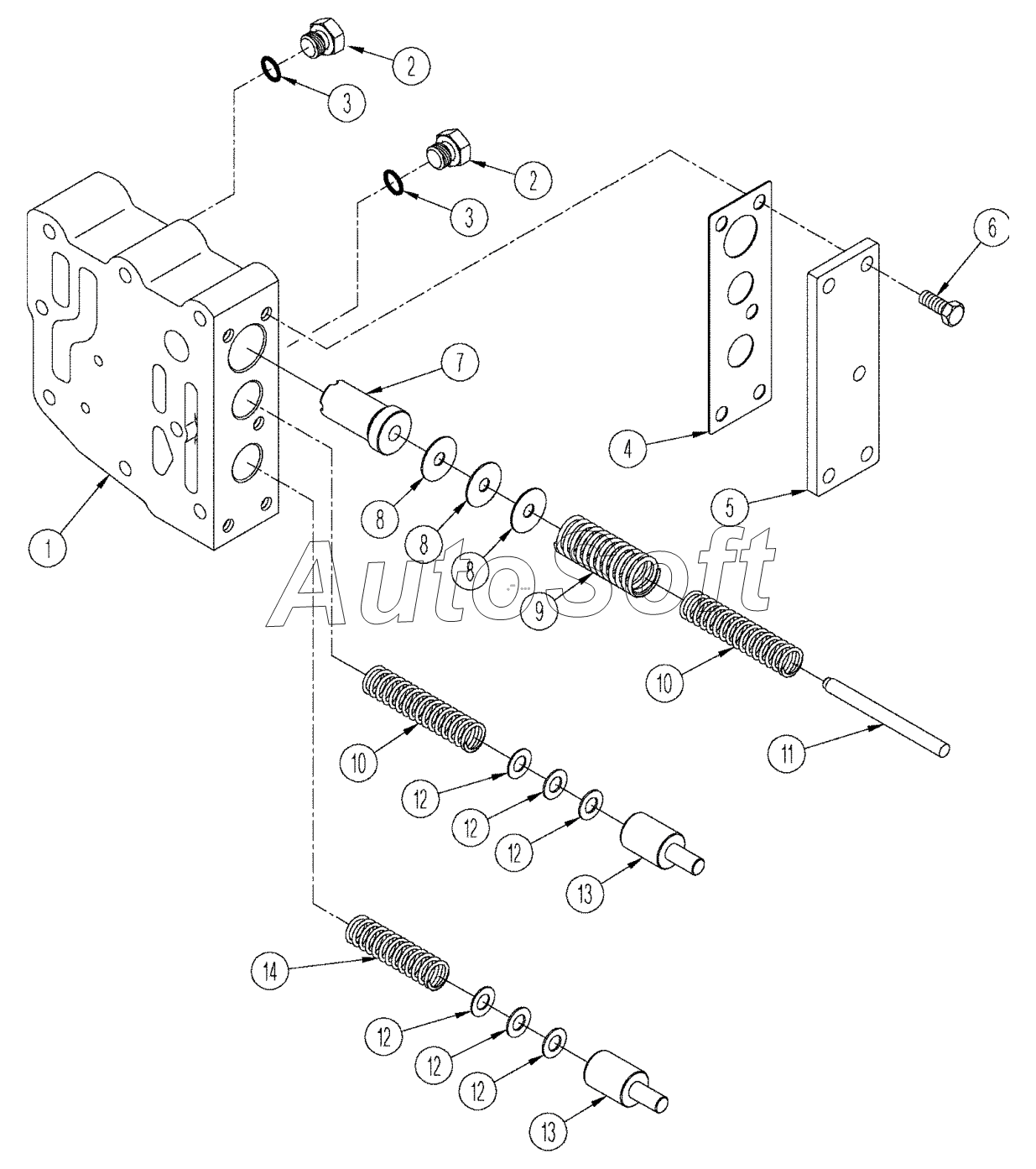 2
3
2
3
6
7
4
5
1
8
8
8
9
AutoSoft
10
11
10
12
12
12
13
14
12
12
12
13