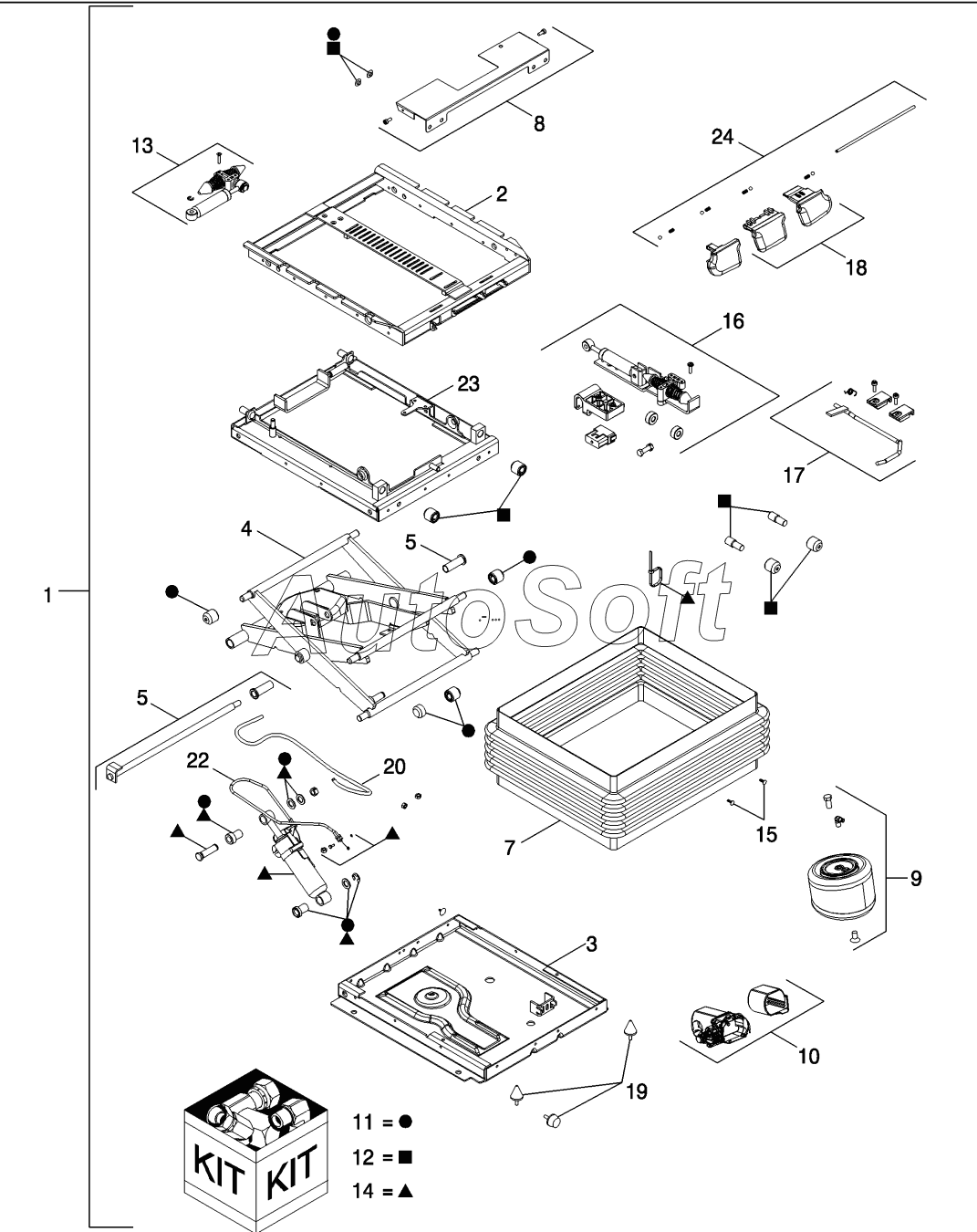 8
13
24
2
18
16
23
17
4
5
1
AutoSoft
5
22
20
7
15
9
3
10
19
KIT KIT
11 = ●
12 = ■
14 = ▲