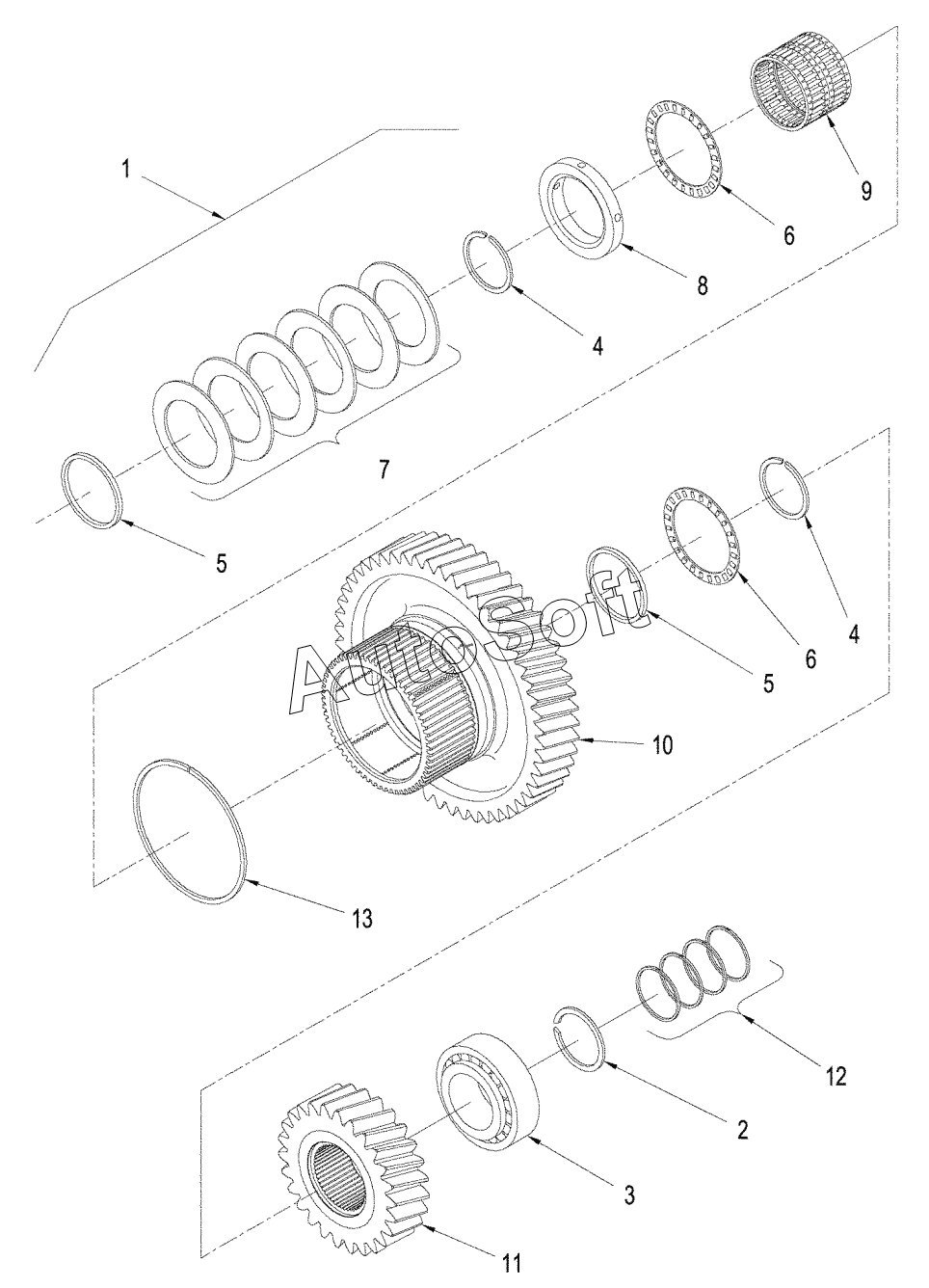 1
9
6
8
4
7
5
4
6
5
AutoSoft
10
13
12
2
3
11