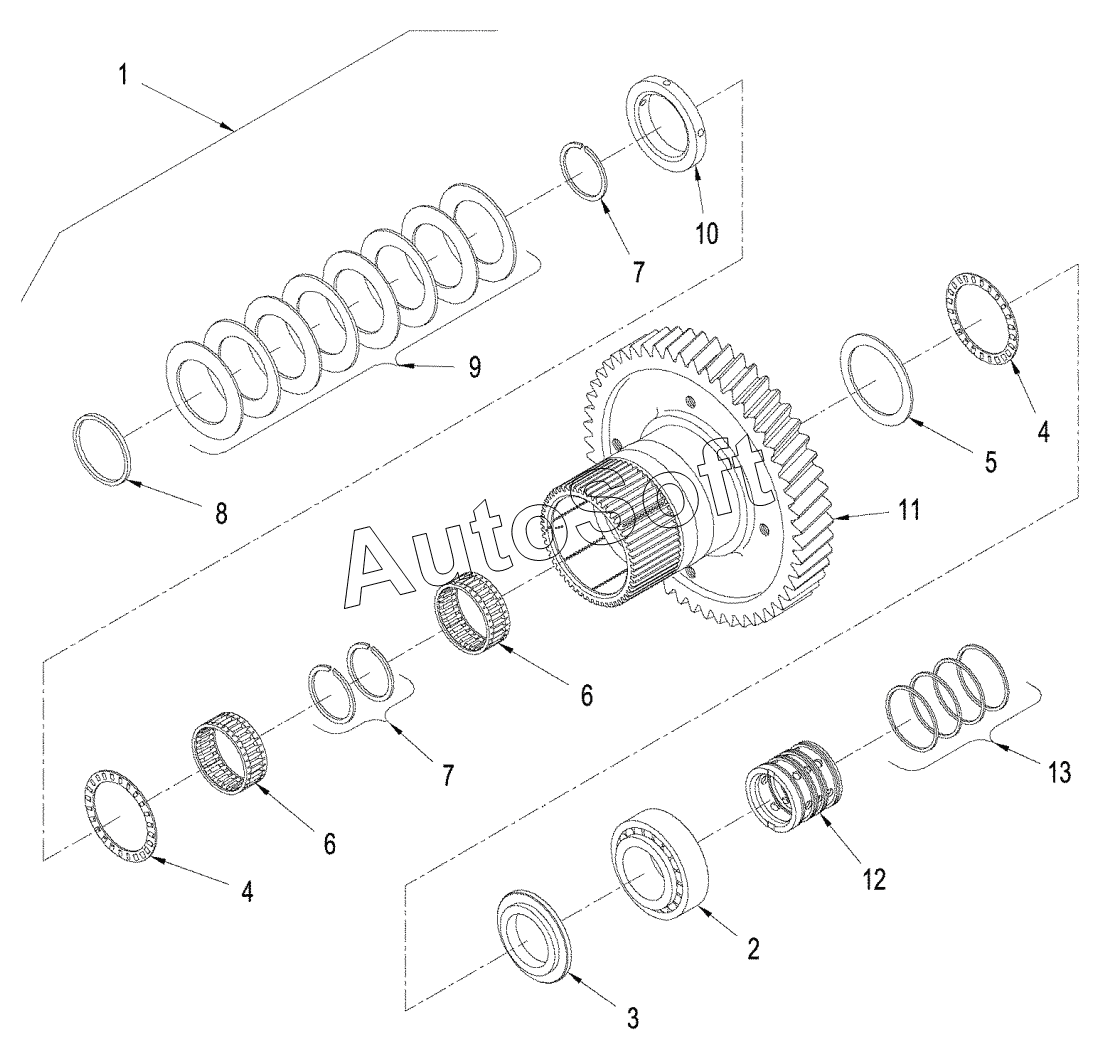 1
10
7
9
4
5
8
11
AutoSoft
6
7
13
6
12
4
2
3