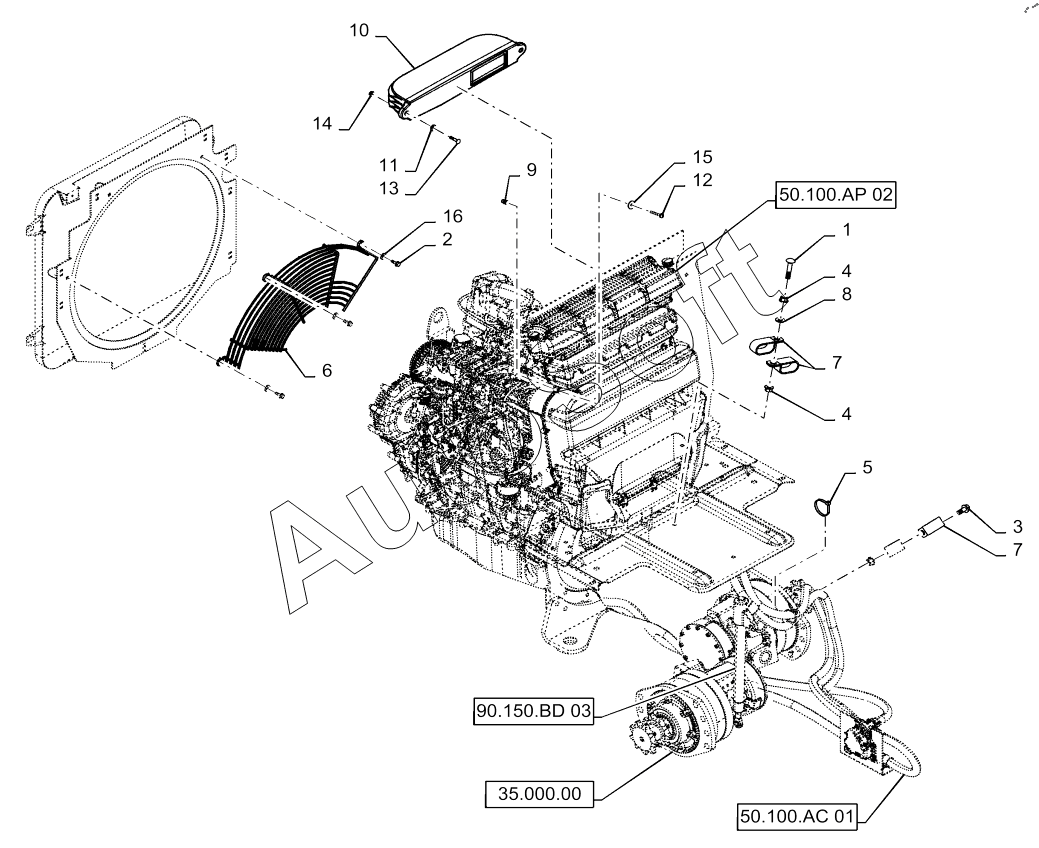 10
14
11
13
9
15
12
50.100.AP 02
16
2
1
4
8
7
6
4
5
3
7
90.150.BD 03
35.000.00
50.100.AC 01
AutoSoft