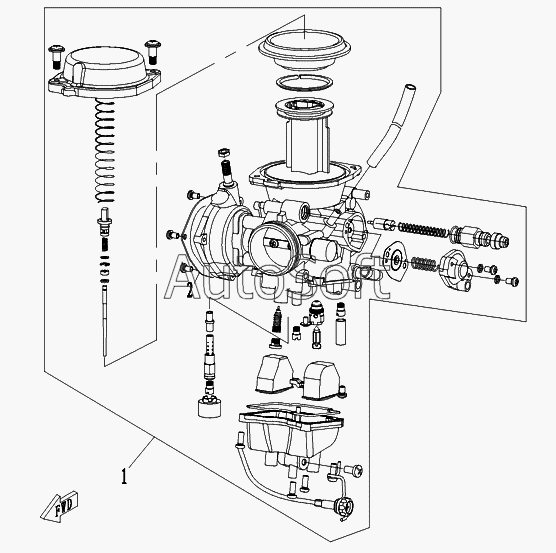 Autosoft
2
1
FWD