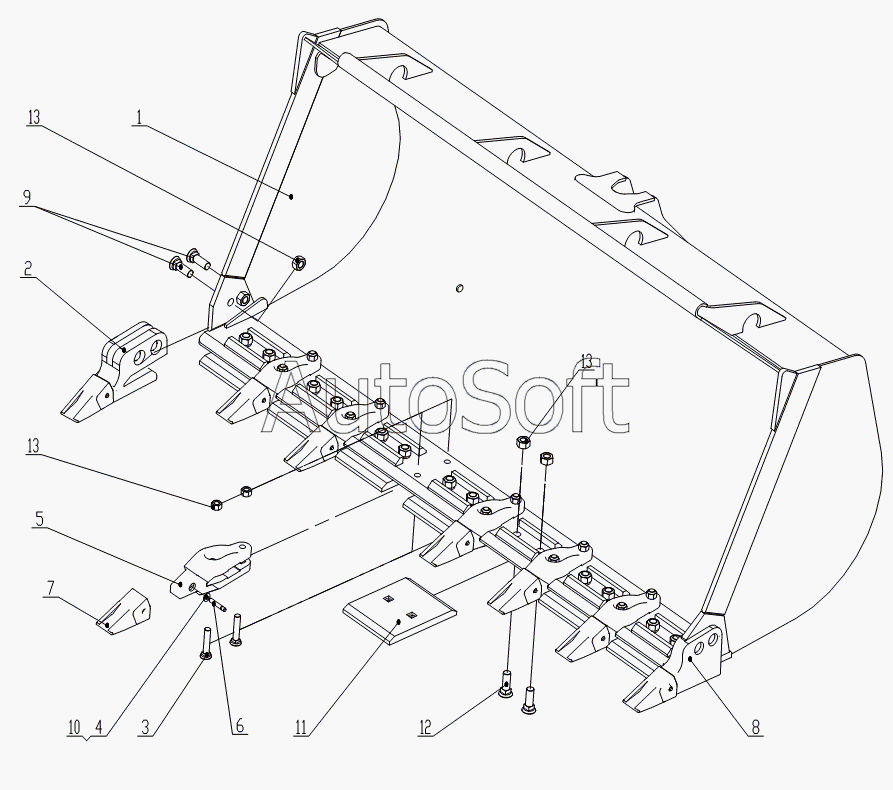 13
1
9
2
AutoSoft
13
13
5
7
10
4
3
6
11
12
8