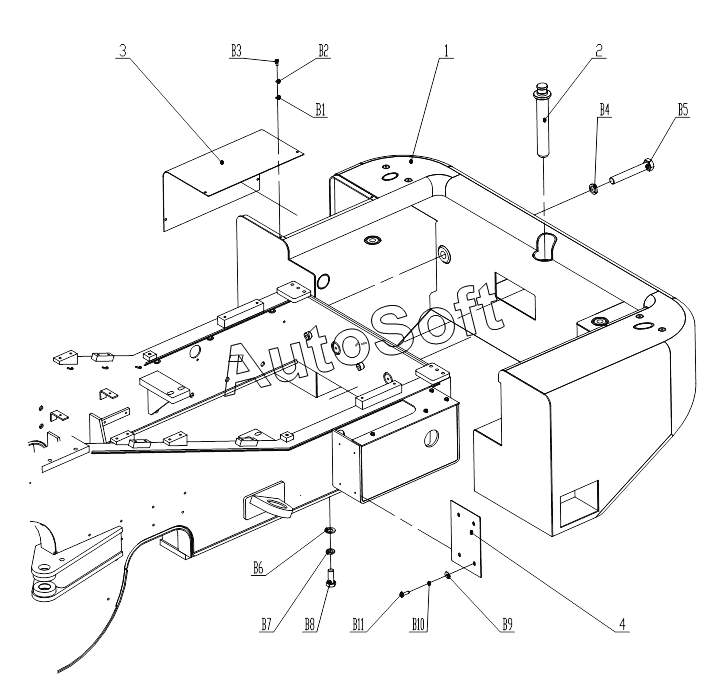 3
B3
B2
B1
1
2
B4
B5
AutoSoft
B6
B7
B8
B11
B10
B9
4