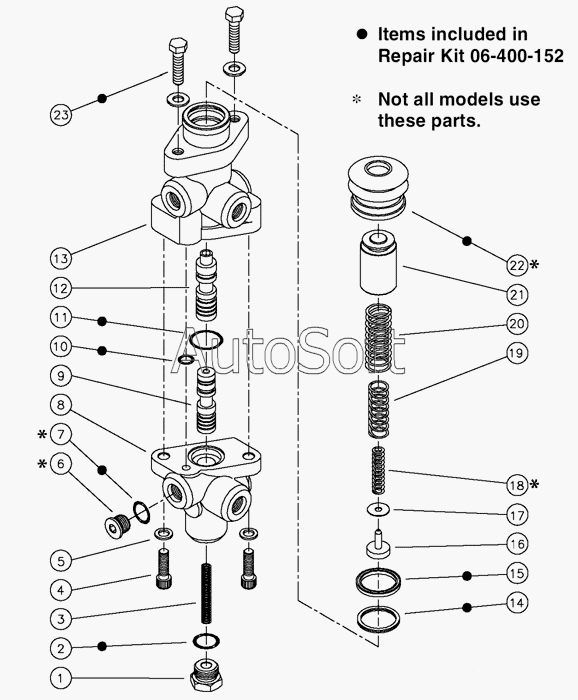 ● Items included in Repair Kit 06-400-152

* Not all models use these parts.

23
13
12
11
10
9
8
*7
*6
5
4
3
2
1
22*
21
20
19
18*
17
16
15
14

AutoSoft