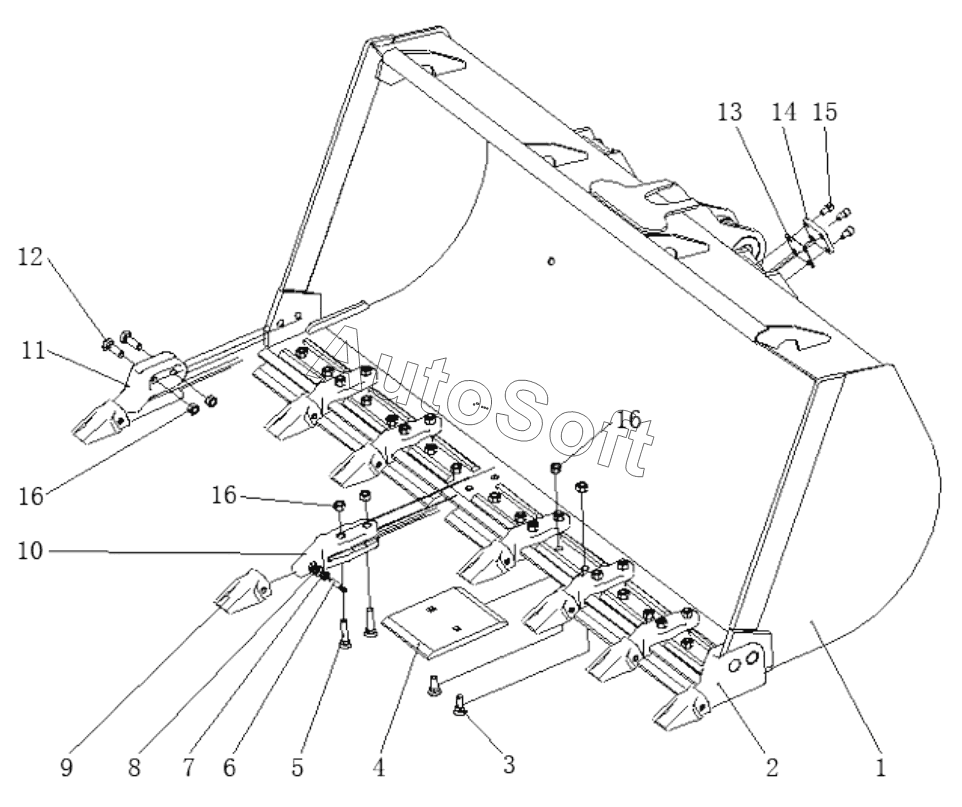 13 14 15

12

11

AutoSoft

16

16

16

10

9 8 7 6 5 4 3 2 1