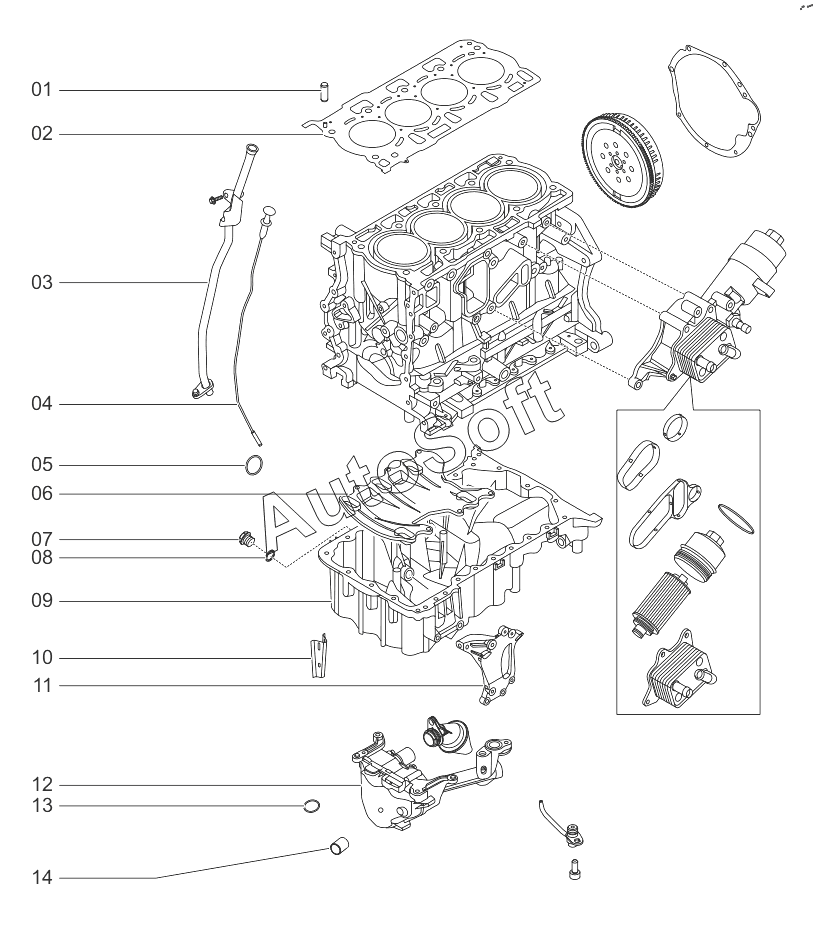 01
02
03
04
05
06
07
08
09
10
11
12
13
14
AutoSoft