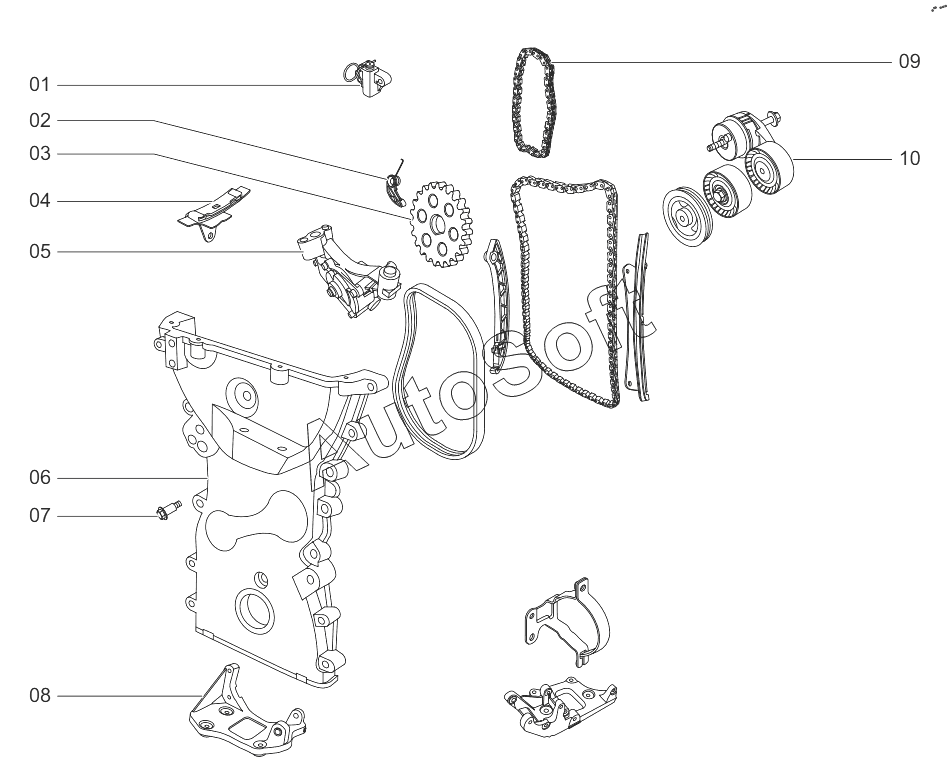 01
02
03
04
05
06
07
08
09
10
AutoSoft