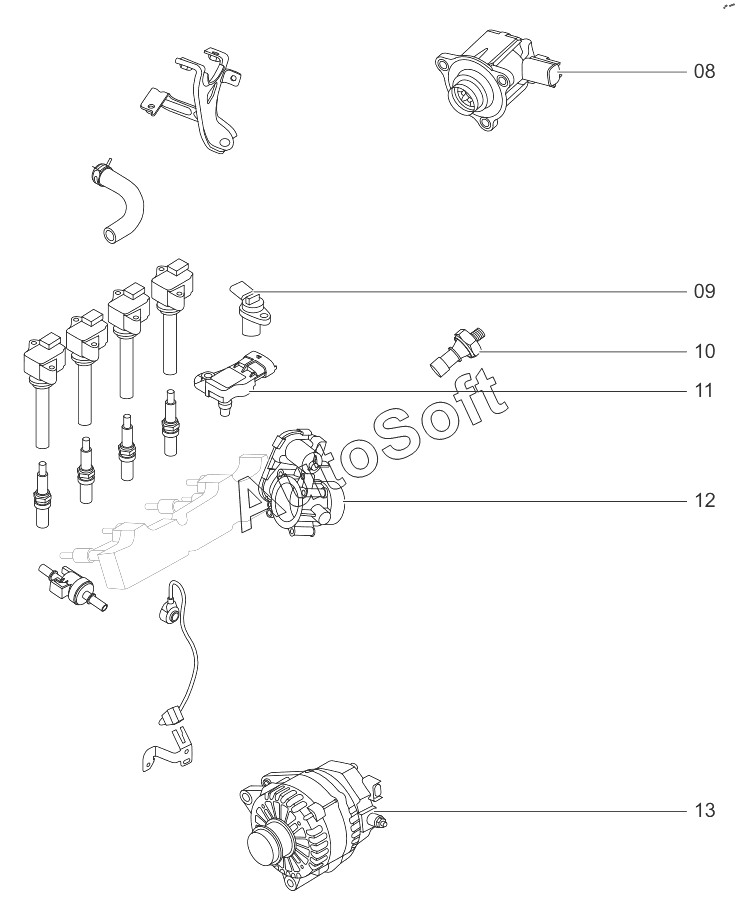 08

09

10

11

AutoSoft

12

13