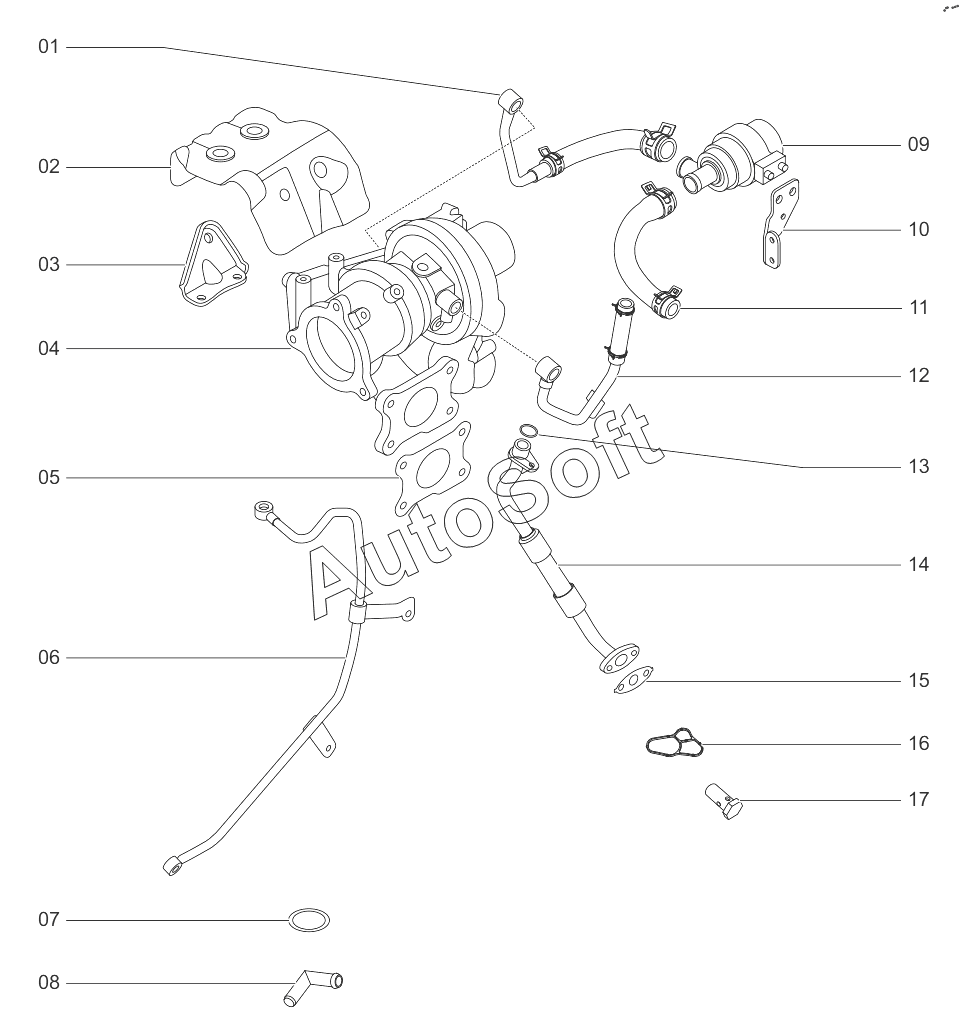 01
02
03
04
05
06
07
08
09
10
11
12
13
14
15
16
17
AutoSoft