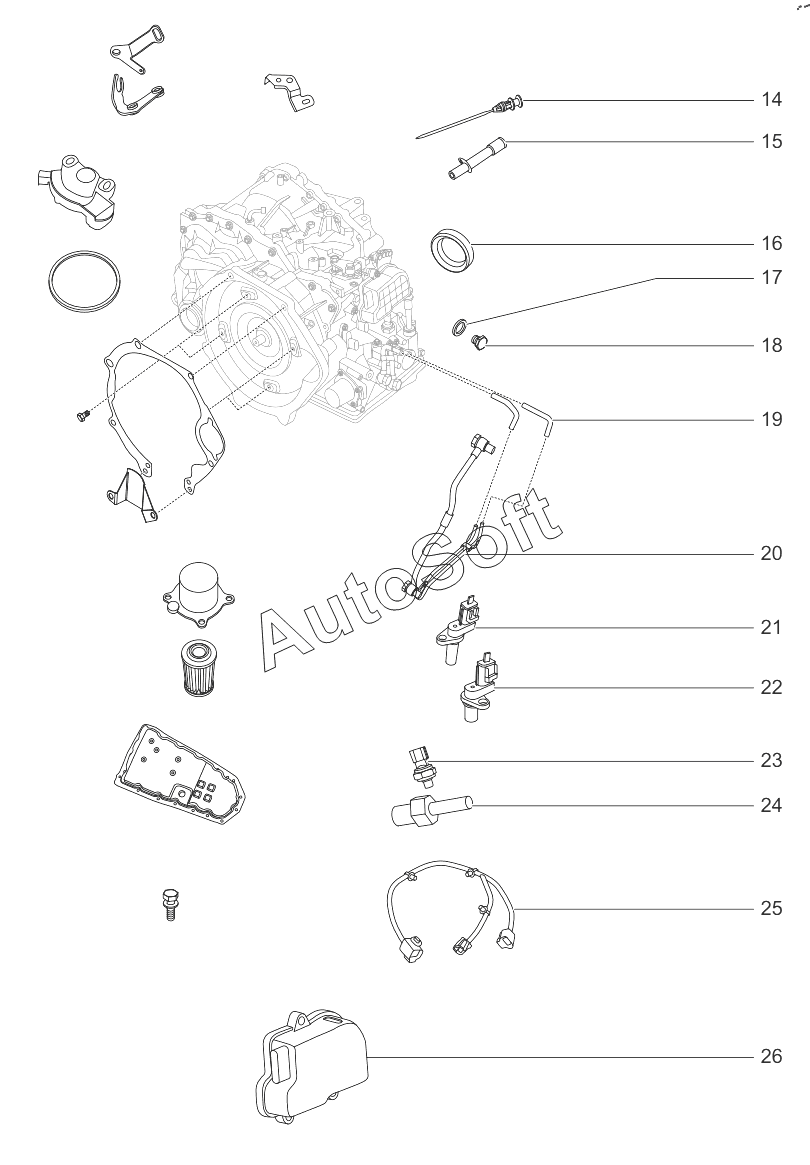 14
15
16
17
18
19
20
21
22
23
24
25
26
AutoSoft