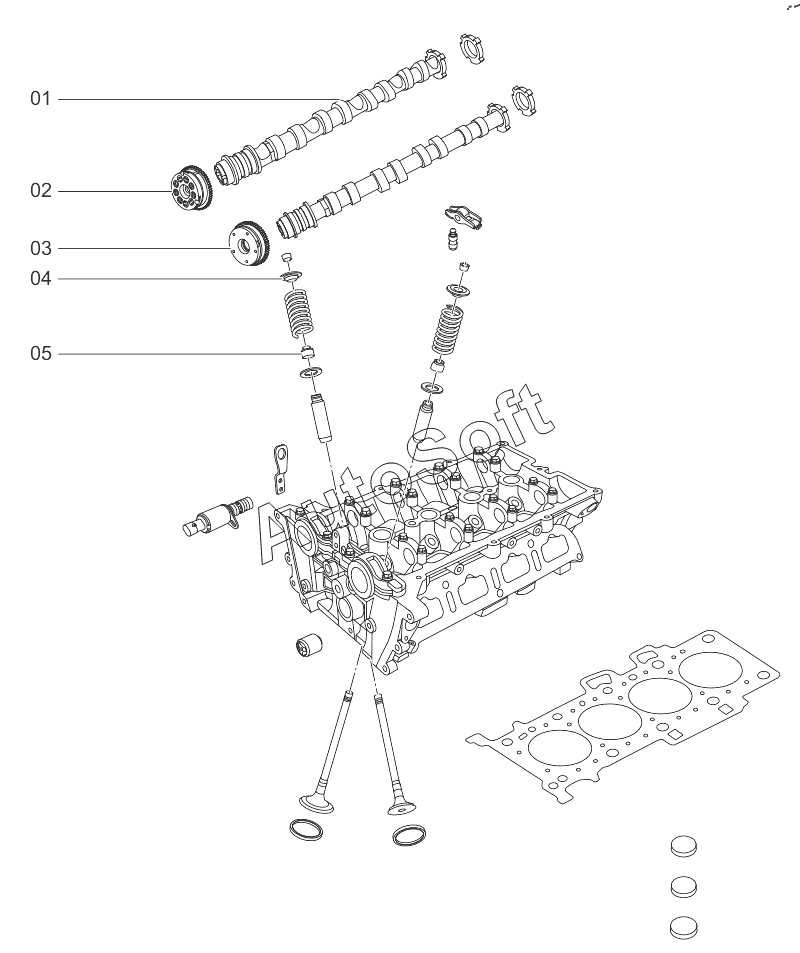 01
02
03
04
05
AutoSoft