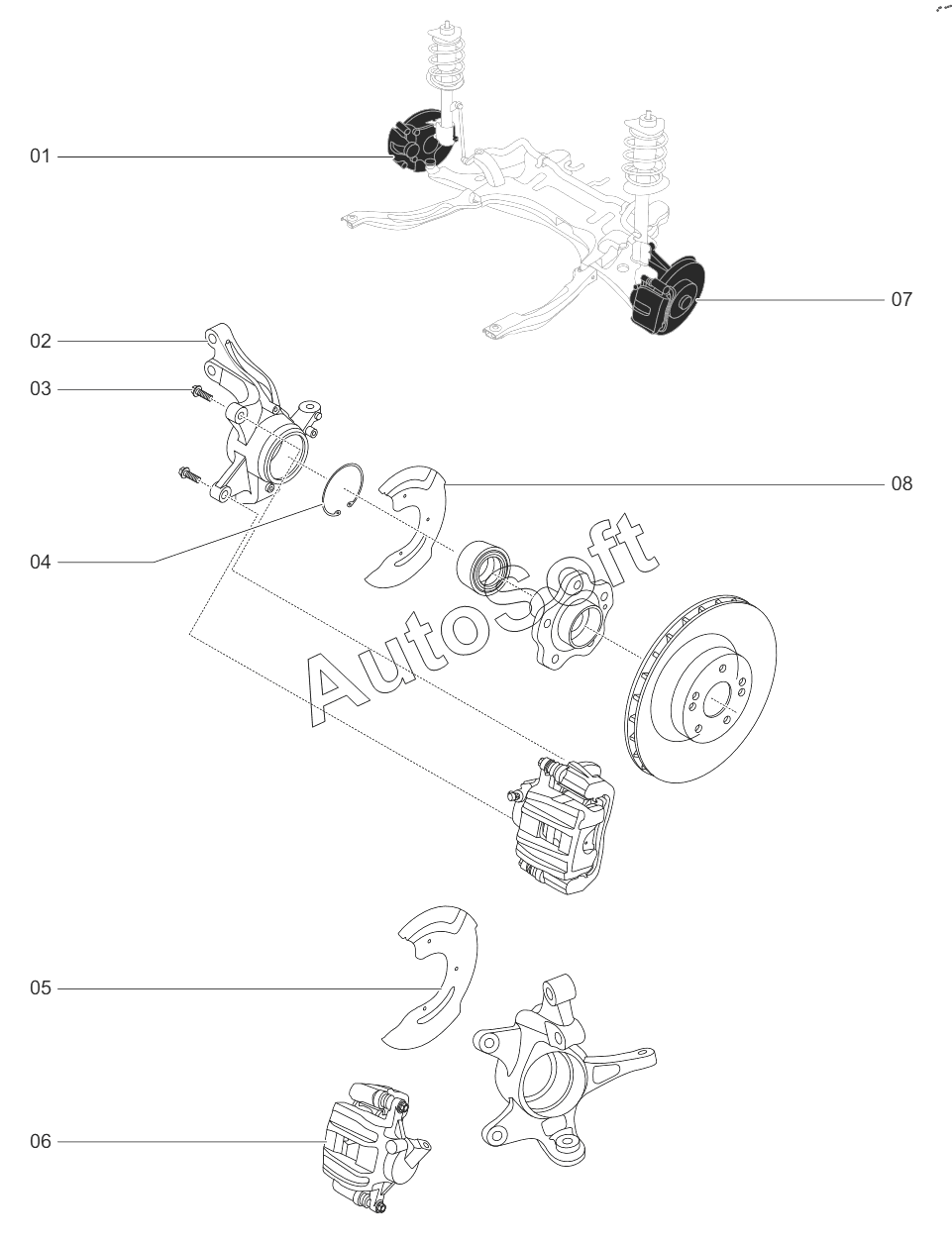 01
07
02
03
08
04
AutoSoft
05
06