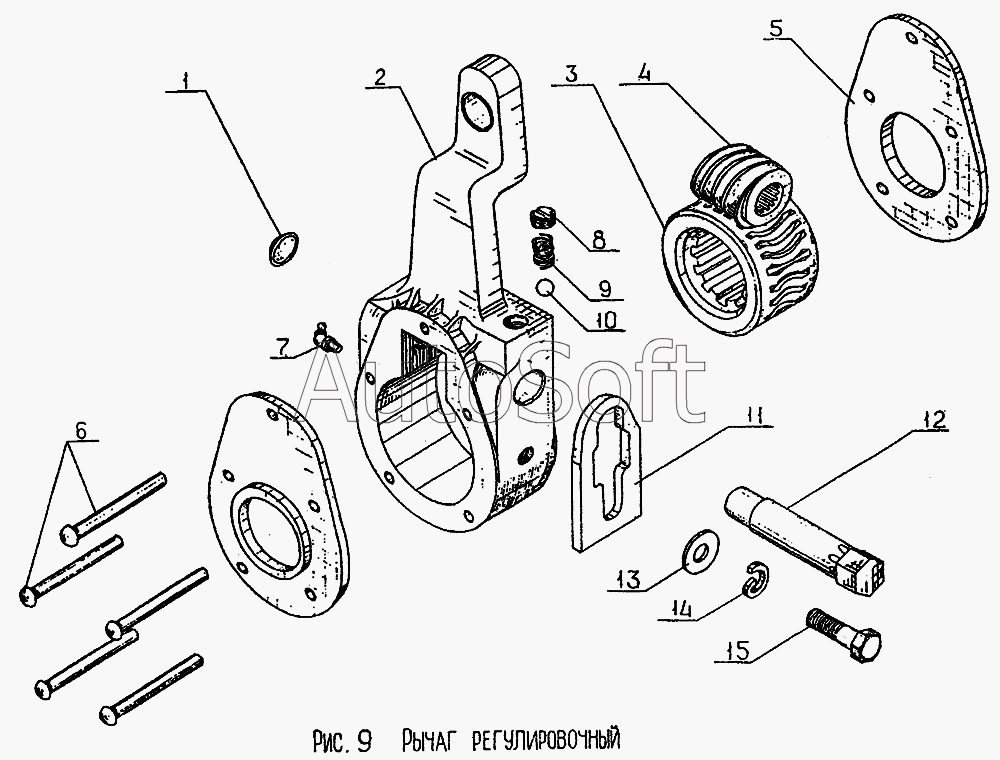 1
2
3
4
5
8
9
10
7
AutoSoft
6
11
12
13
14
15
Рис. 9 Рычаг регулировочный