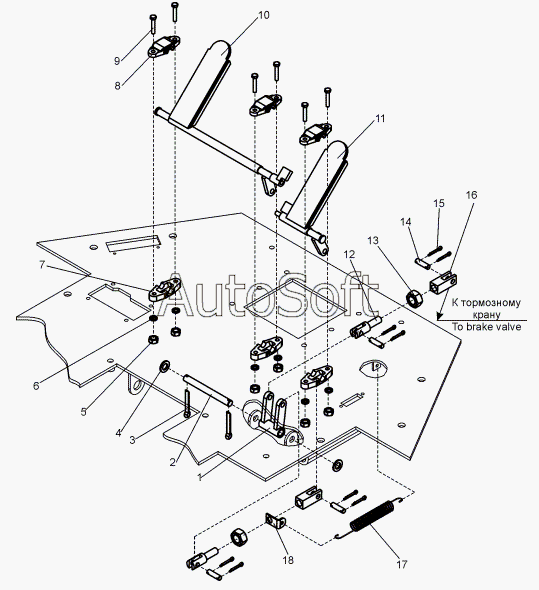 10
9
8
11
15
16
14
13
12
7
AutoSoft
К тормозному крану
To brake valve
6
5
4
3
2
1
18
17