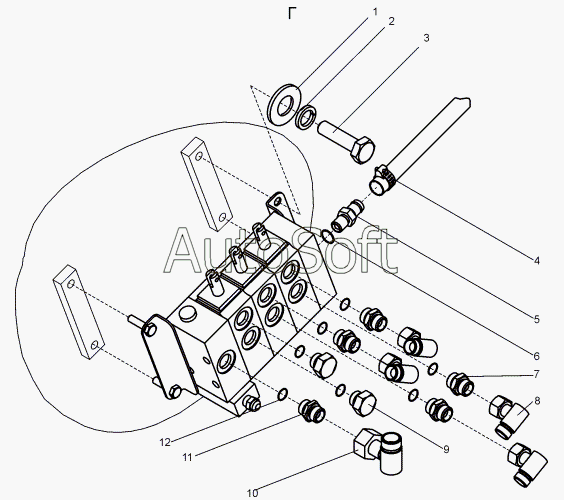 Г

1
2
3
4
5
6
7
8
9
10
11
12

AutoSoft