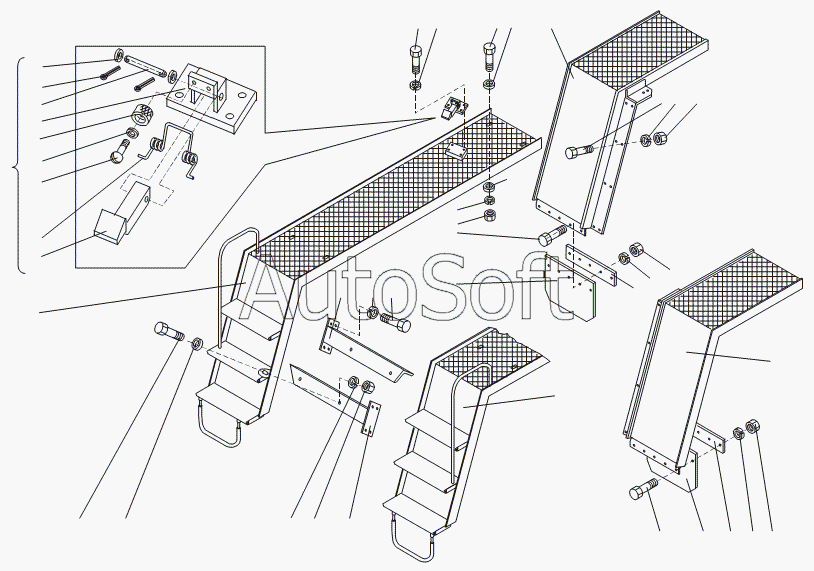 AutoSoft