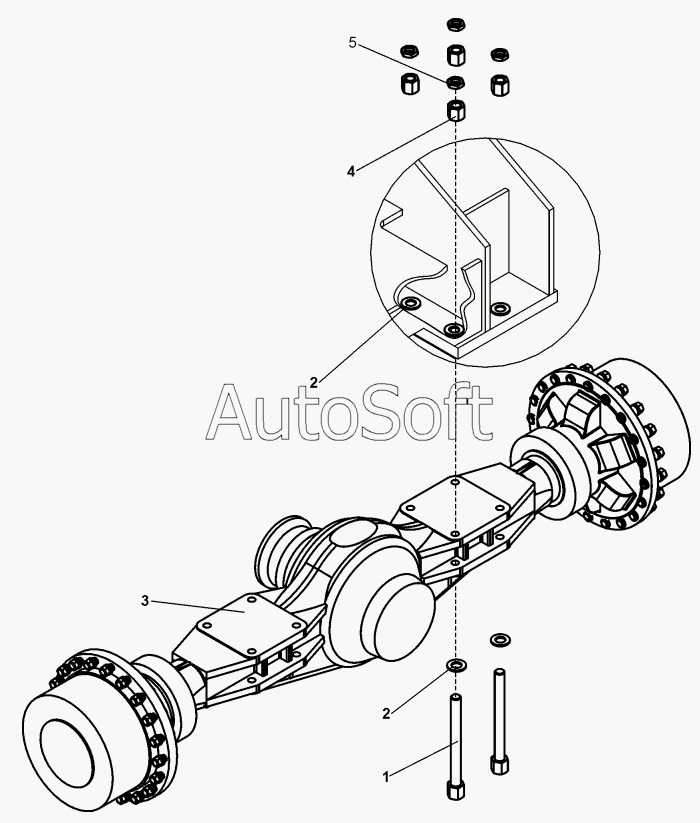 5
4
2
AutoSoft
3
2
1