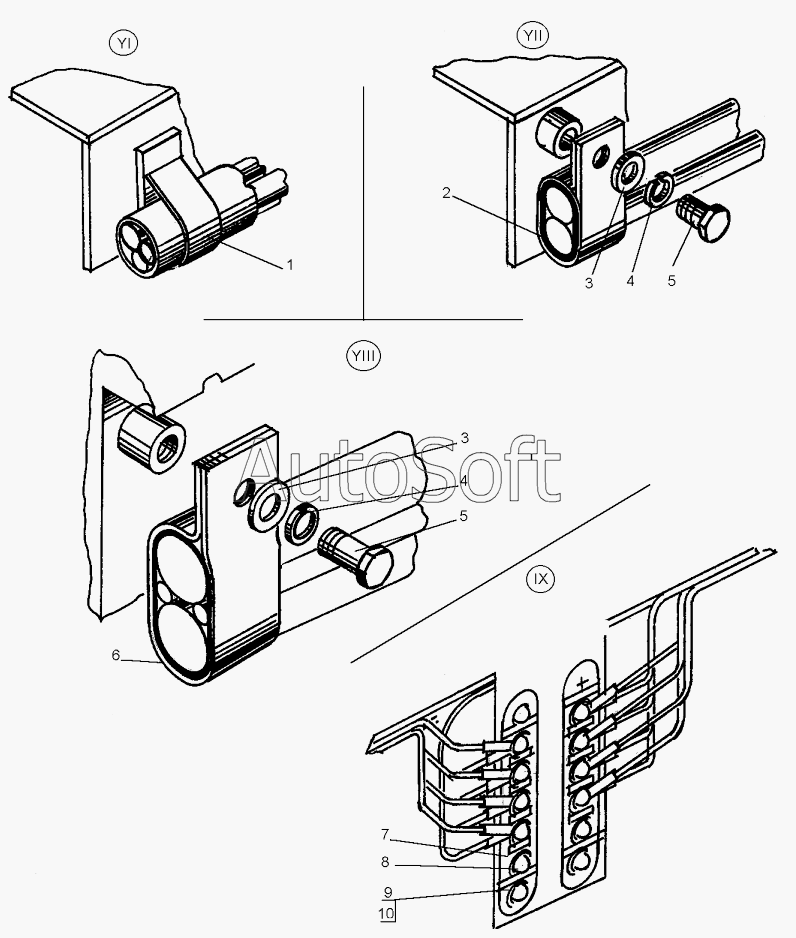 YI
1
YII
2
3
4
5
YIII
AutoSoft
3
4
5
6
IX
+
7
8
9
10